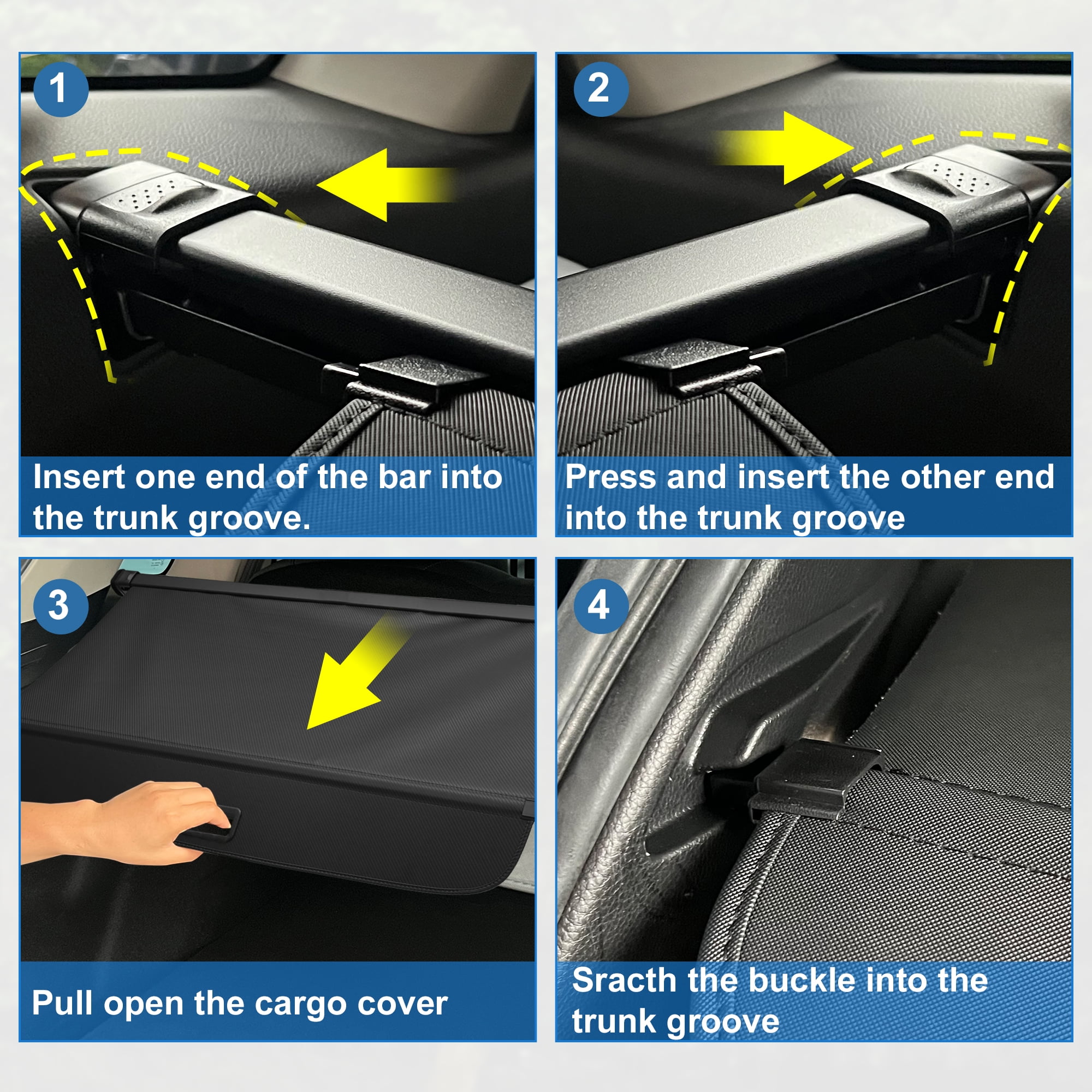 1

Insert one end of the bar into the trunk groove.

2

Press and insert the other end into the trunk groove

3

Pull open the cargo cover

4

Sracth the buckle into the trunk groove