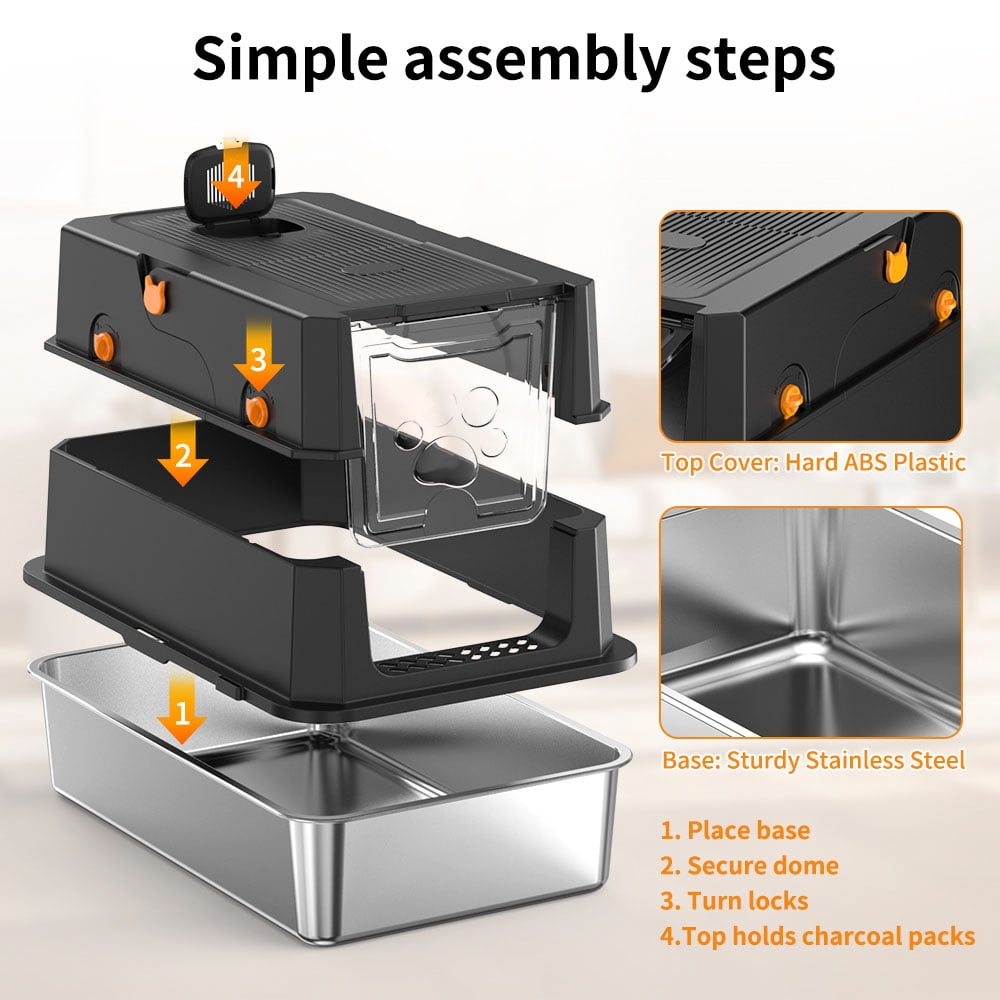 Simple assembly steps

4

3

2

1

Top Cover: Hard ABS Plastic

Base: Sturdy Stainless Steel

1. Place base
2. Secure dome
3. Turn locks
4.Top holds charcoal packs