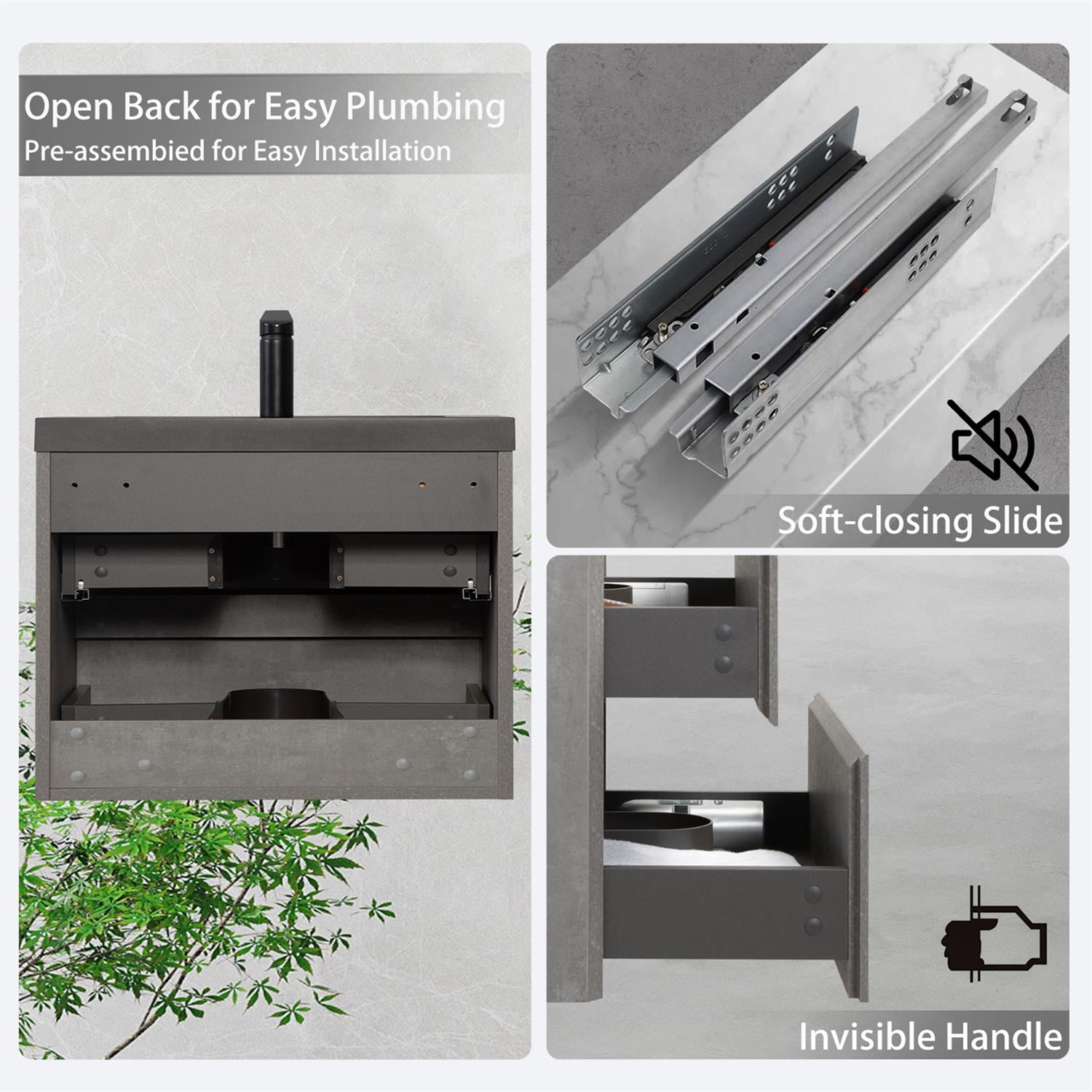 Open Back for Easy Plumbing
Pre-assembied for Easy Installation

Soft-closing Slide

Invisible Handle