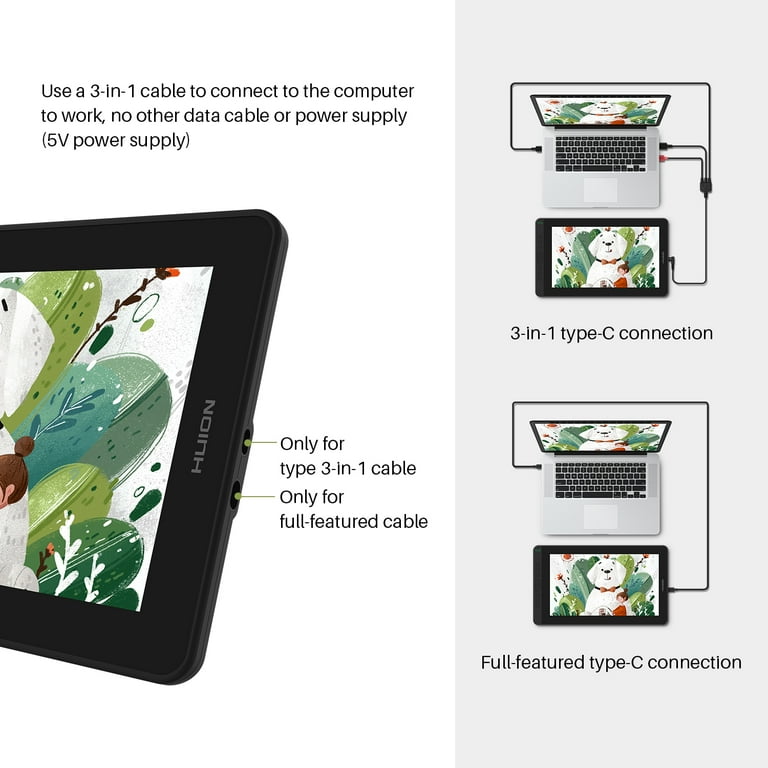 Use a 3-in-1 cable to connect to the computer to work, no other data cable or power supply (5V power supply)

HUION

Only for type 3-in-1 cable

Only for full-featured cable

3-in-1 type-C connection

Full-featured type-C connection