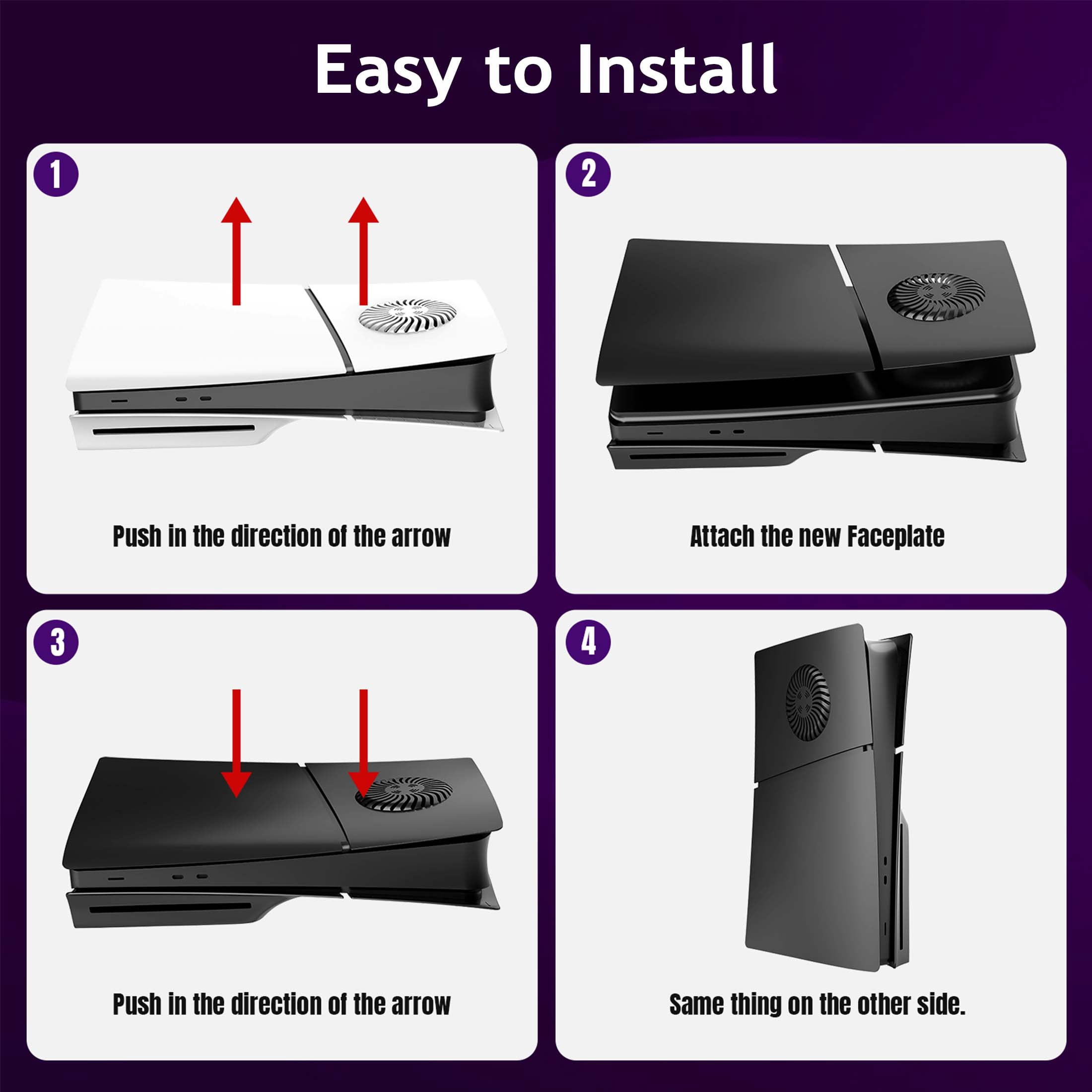 Easy to Install

1

Push in the direction of the arrow

2

Attach the new Faceplate

3

Push in the direction of the arrow

4

Same thing on the other side.