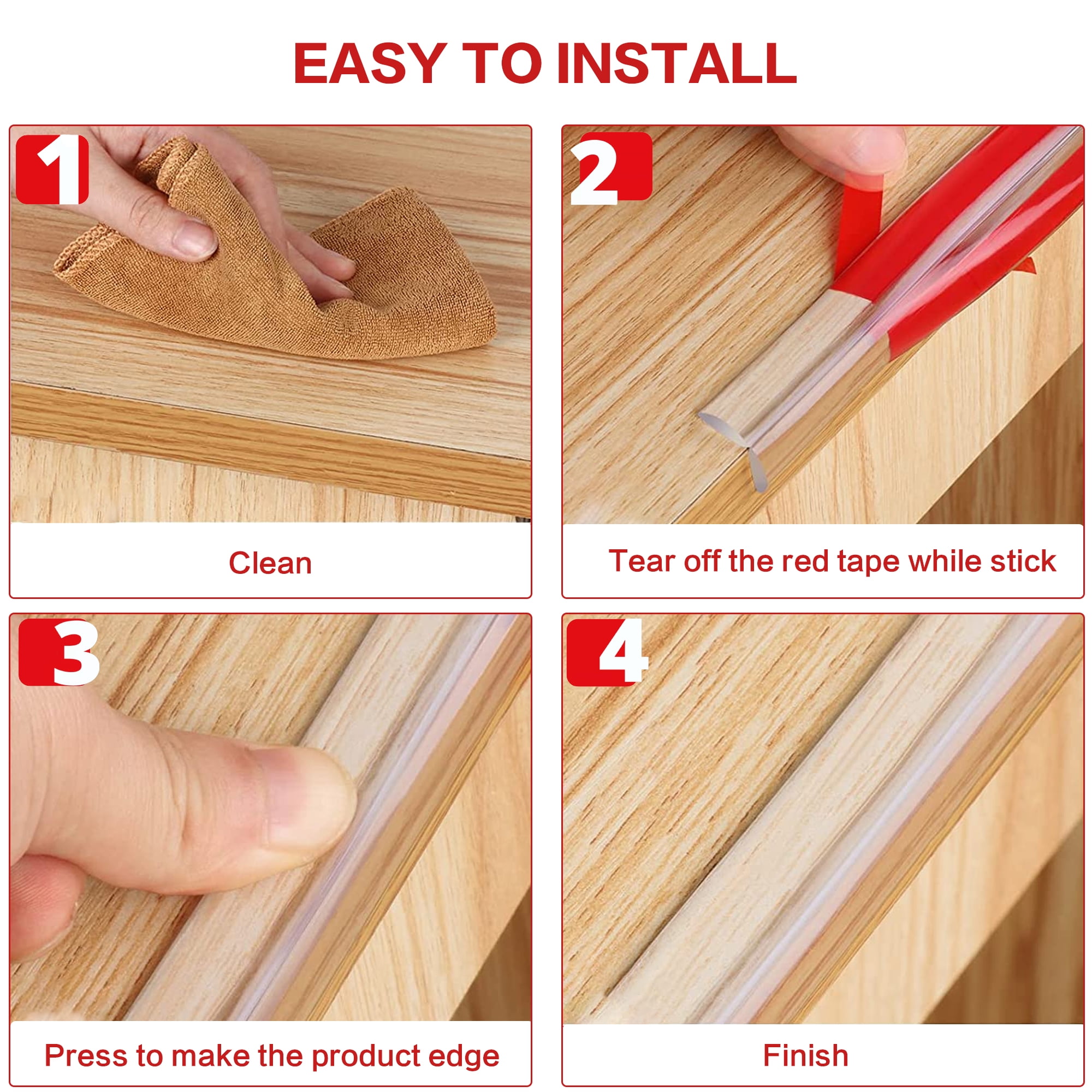 EASY TO INSTALL

1

Clean

2

Tear off the red tape while stick

3

Press to make the product edge

4

Finish