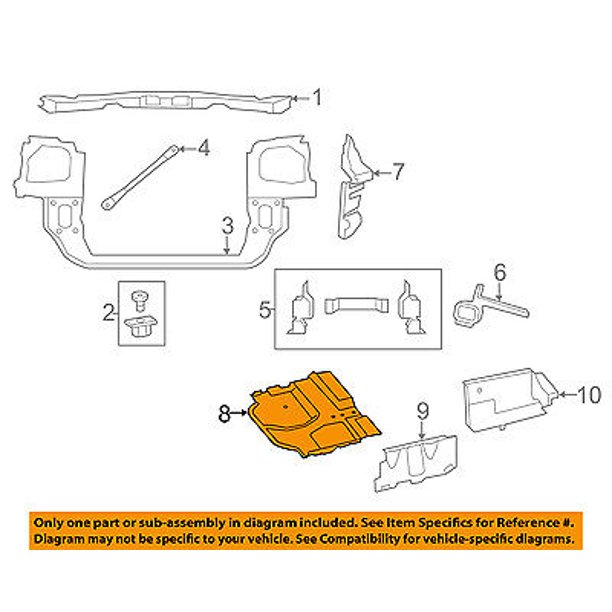 1
4
7
3
2
5
6
8
9
10

Only one part or sub-assembly in diagram included. See Item Specifics for Reference #.
Diagram may not be specific to your vehicle. See Compatibility for vehicle-specific diagrams.