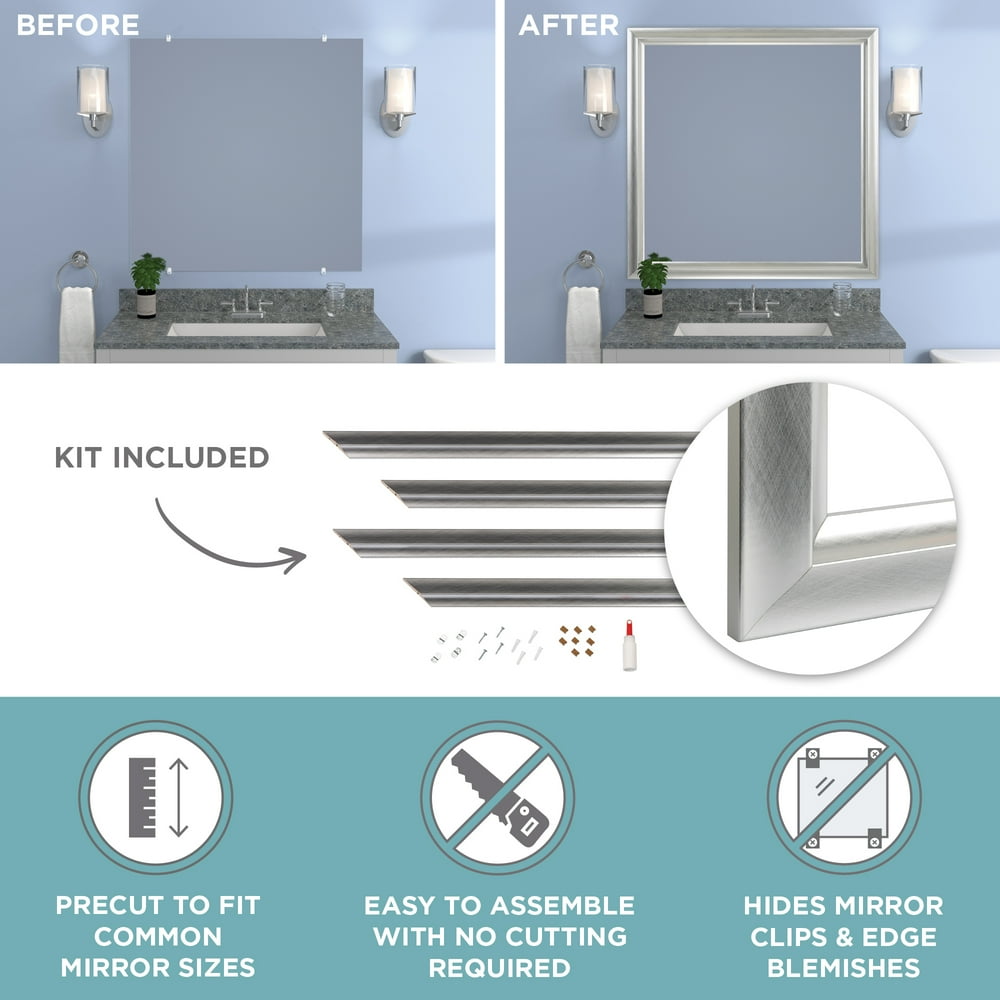 BEFORE

AFTER

KIT INCLUDED

PRECUT TO FIT COMMON MIRROR SIZES

EASY TO ASSEMBLE WITH NO CUTTING REQUIRED

HIDES MIRROR CLIPS & EDGE BLEMISHES