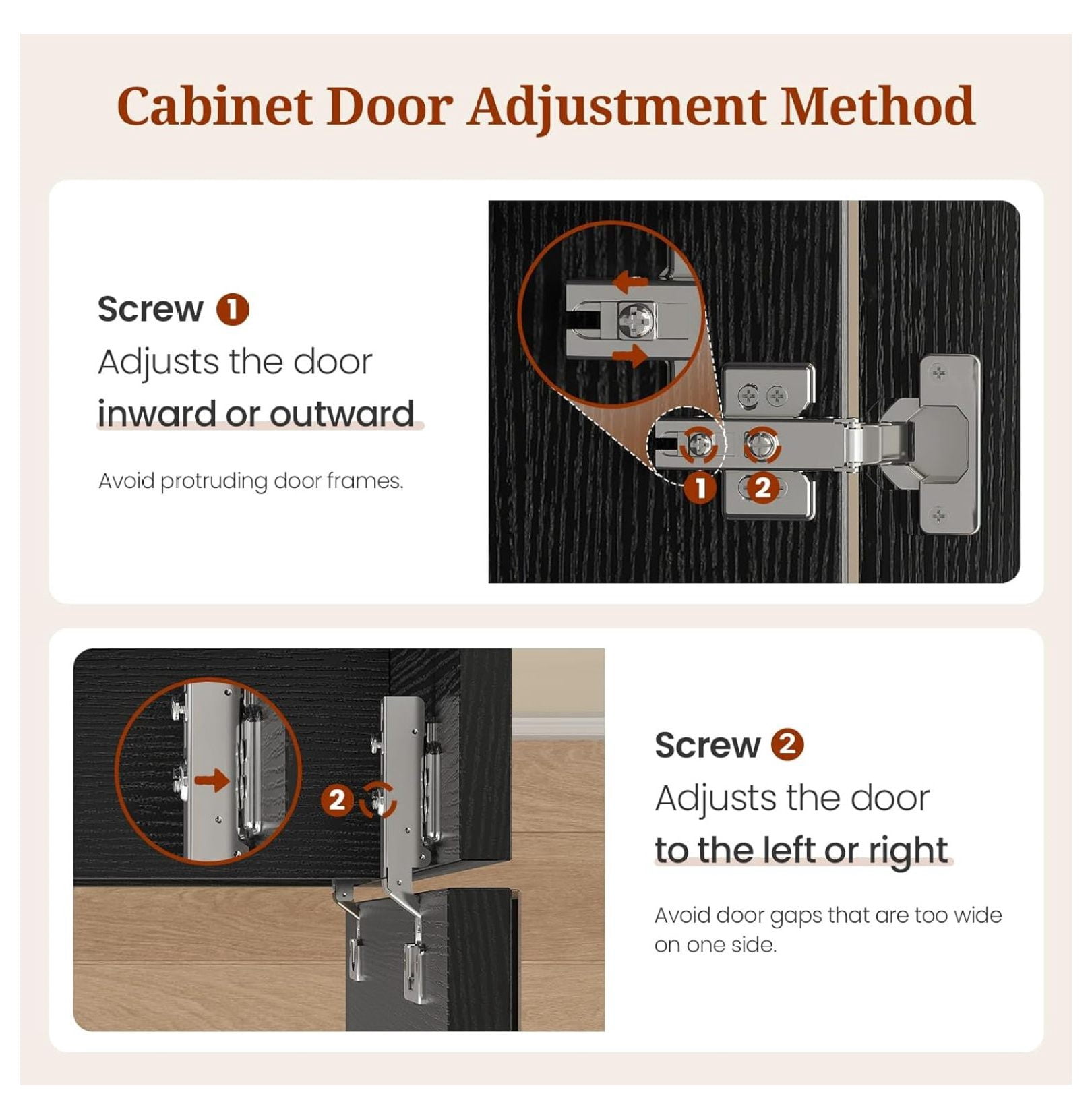 Cabinet Door Adjustment Method

Screw 1
Adjusts the door inward or outward

Avoid protruding door frames.

1 2

2

Screw 2
Adjusts the door to the left or right

Avoid door gaps that are too wide on one side.