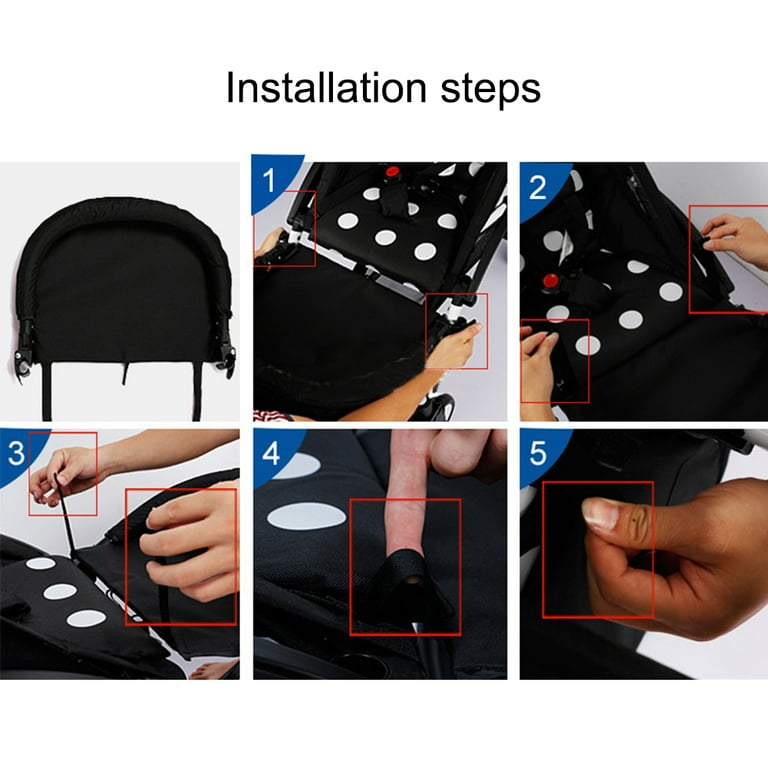 Installation steps

1

2

3

4

5