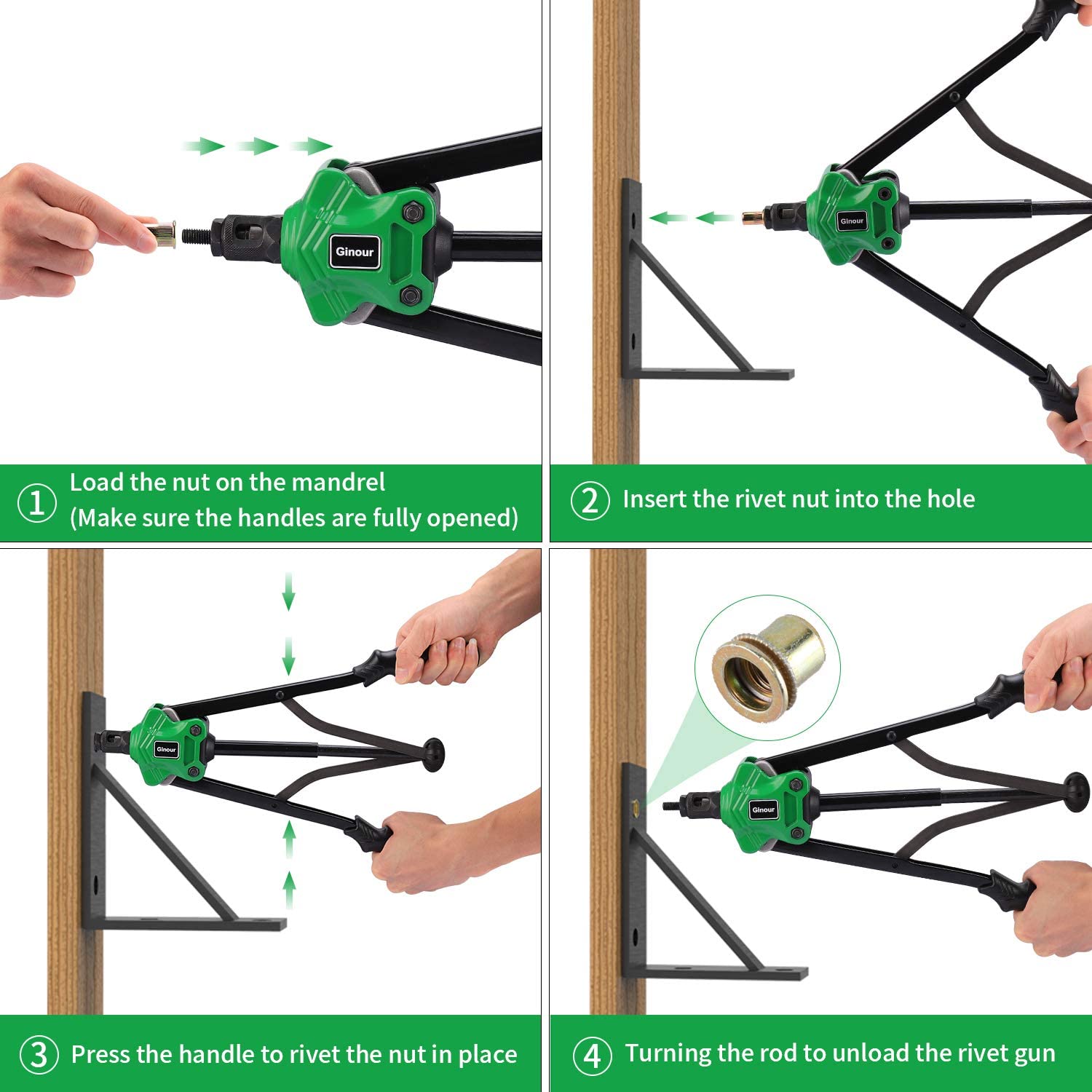 Ginour

① Load the nut on the mandrel
(Make sure the handles are fully opened)

Ginour

② Insert the rivet nut into the hole

Ginour

③ Press the handle to rivet the nut in place

Ginour

④ Turning the rod to unload the rivet gun