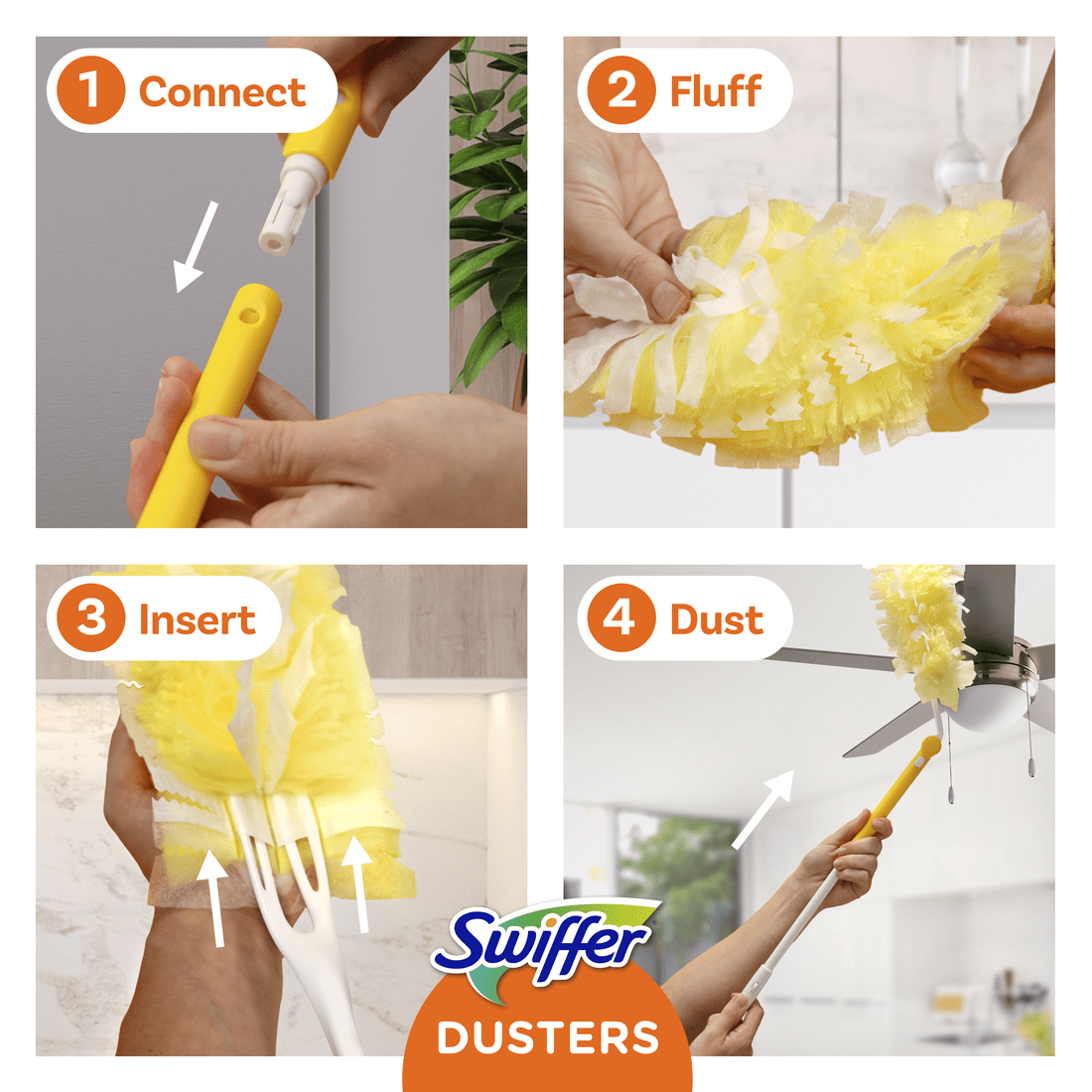 1 Connect

2 Fluff

3 Insert

4 Dust

Swiffer
DUSTERS