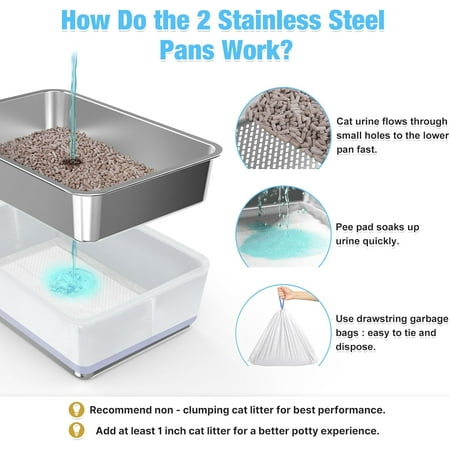 How Do the 2 Stainless Steel Pans Work?

Cat urine flows through small holes to the lower pan fast.

Pee pad soaks up urine quickly.

Use drawstring garbage bags : easy to tie and dispose.

Recommend non - clumping cat litter for best performance.

Add at least 1 inch cat litter for a better potty experience.