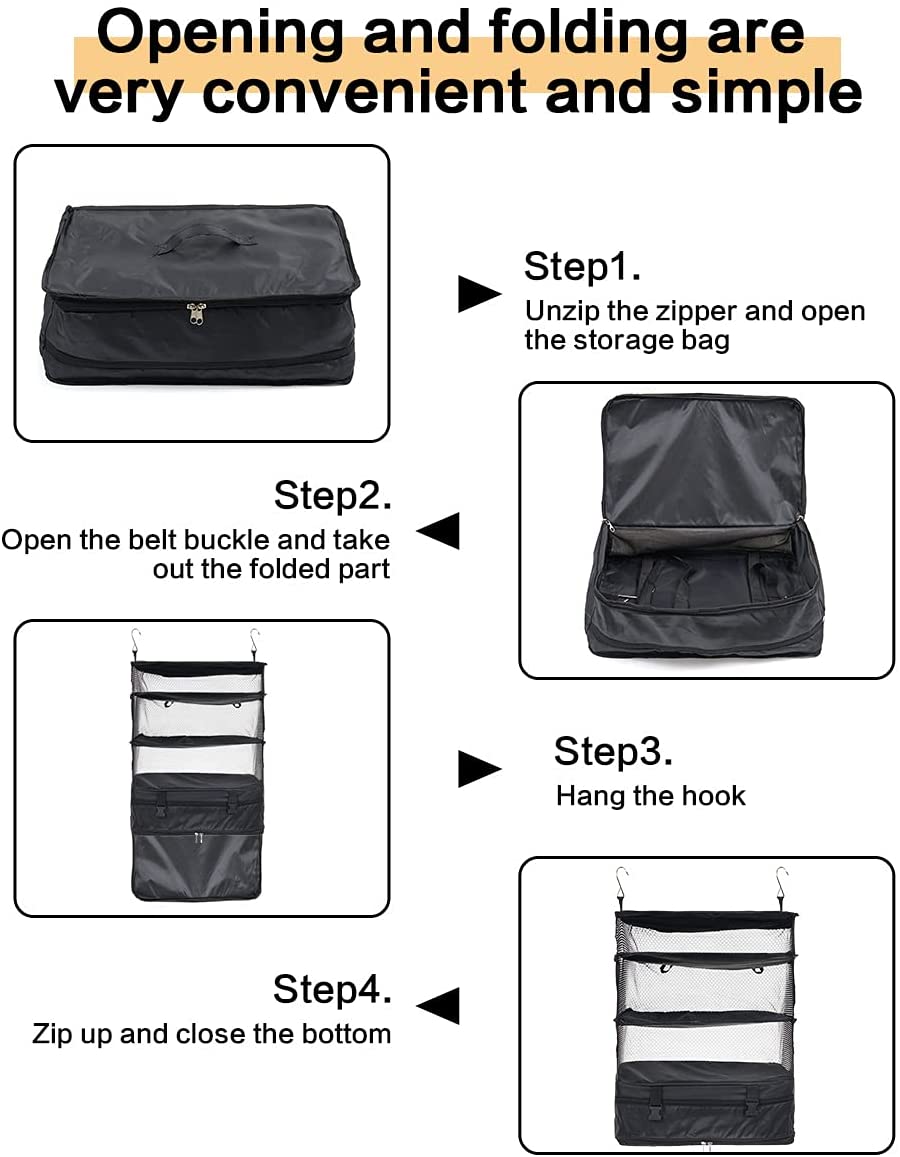 Opening and folding are very convenient and simple

Step1.
Unzip the zipper and open the storage bag

Step2.
Open the belt buckle and take out the folded part

Step3.
Hang the hook

Step4.
Zip up and close the bottom