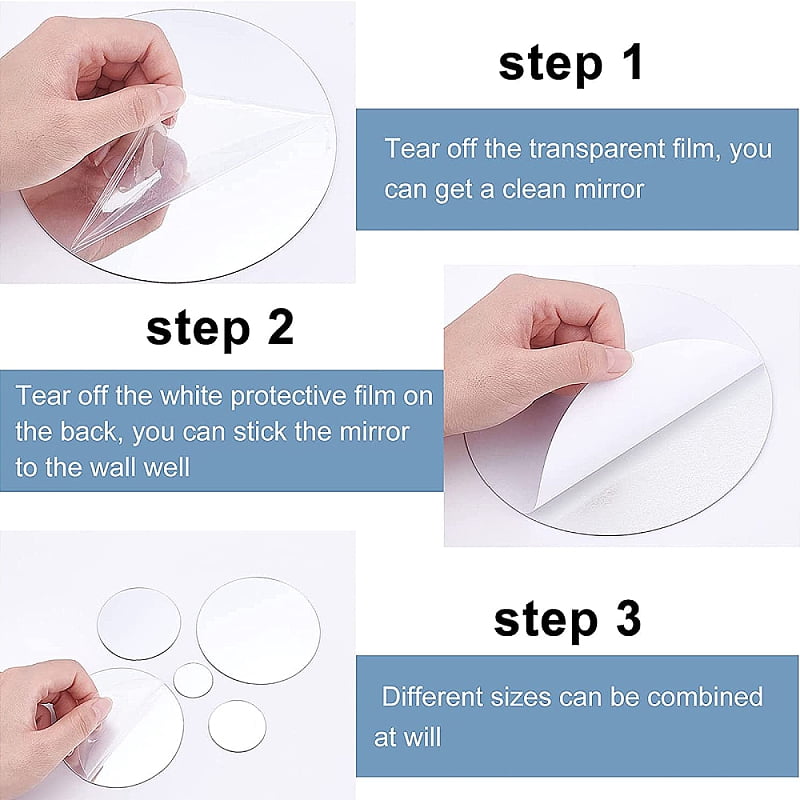 step 1

Tear off the transparent film, you can get a clean mirror

step 2

Tear off the white protective film on the back, you can stick the mirror to the wall well

step 3

Different sizes can be combined at will