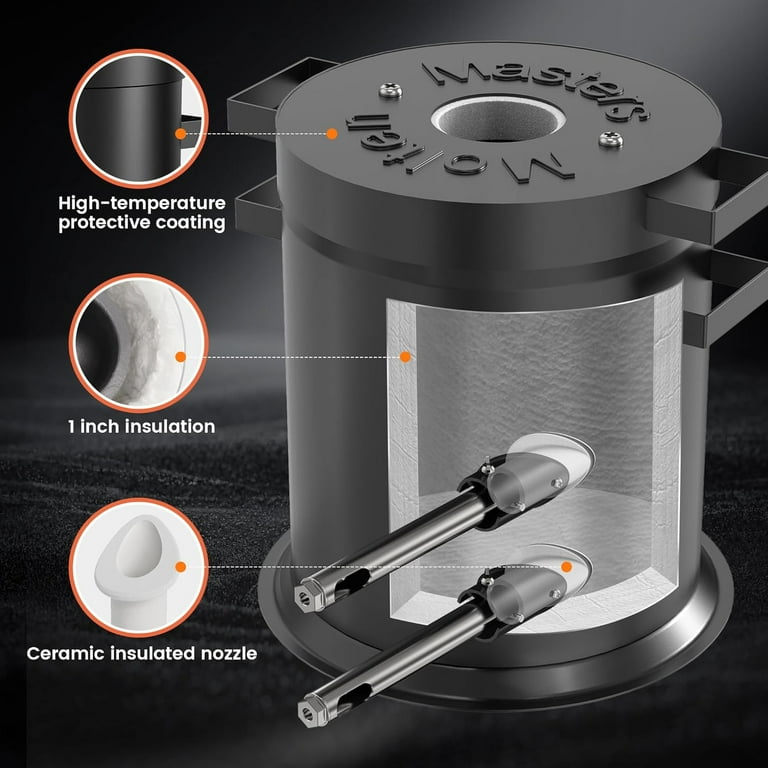 Masters
Molten

High-temperature protective coating

1 inch insulation

Ceramic insulated nozzle