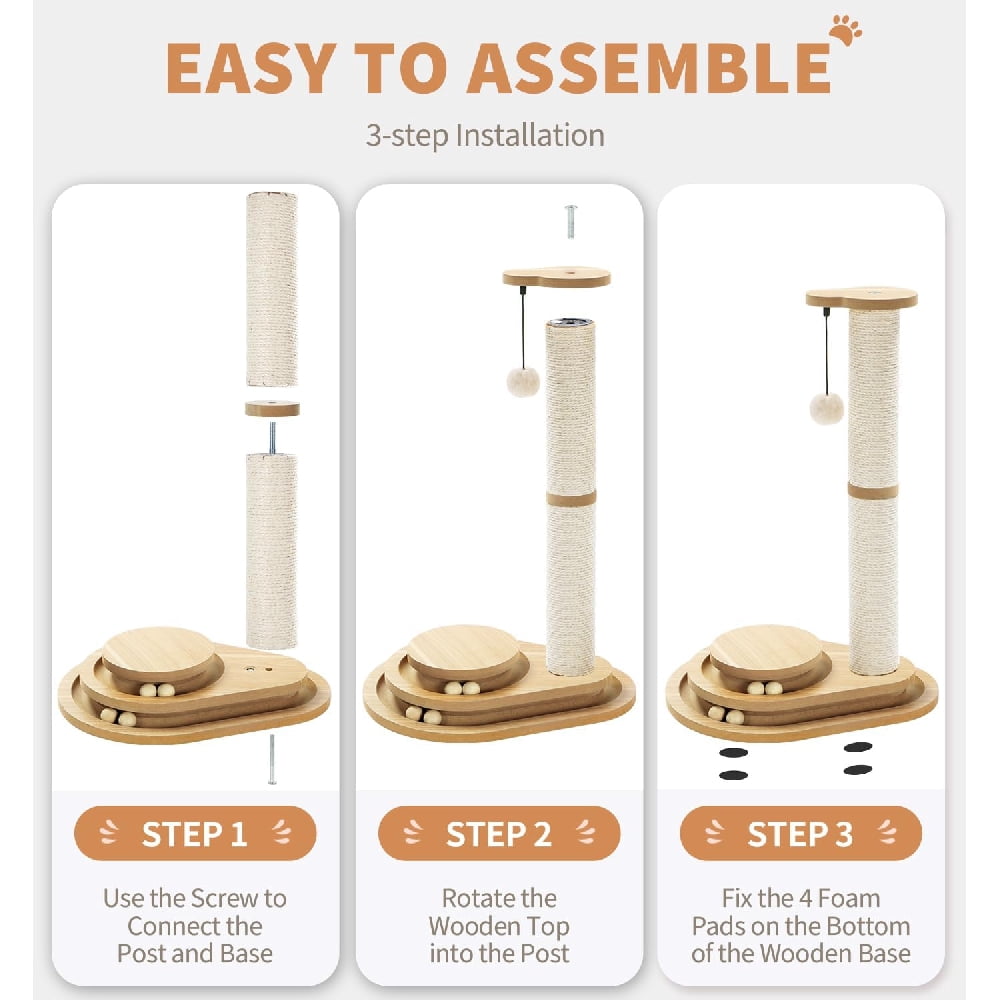 EASY TO ASSEMBLE

3-step Installation

STEP 1

Use the Screw to Connect the Post and Base

STEP 2

Rotate the Wooden Top into the Post

STEP 3

Fix the 4 Foam Pads on the Bottom of the Wooden Base