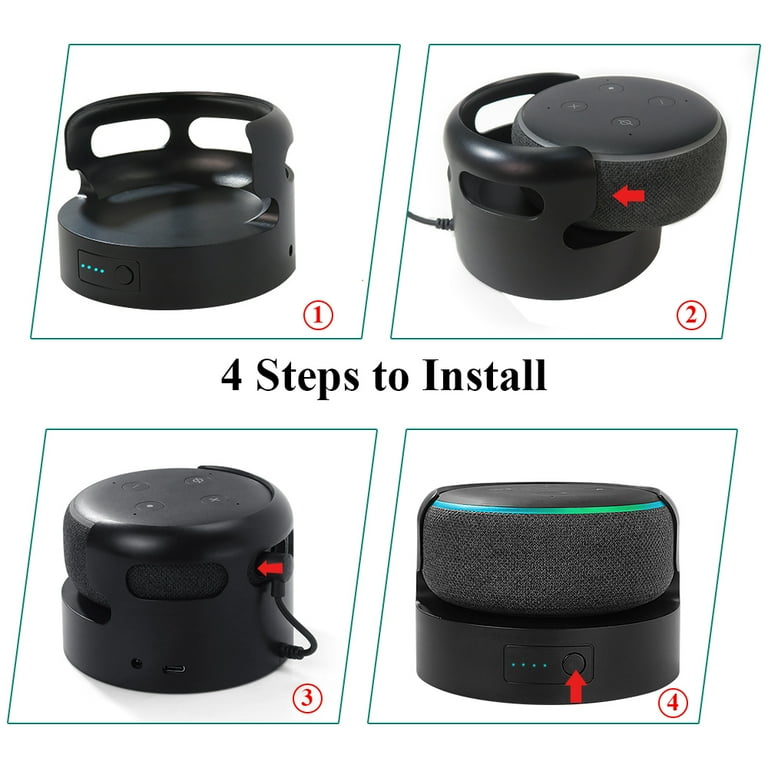 ①

②

4 Steps to Install

③

④