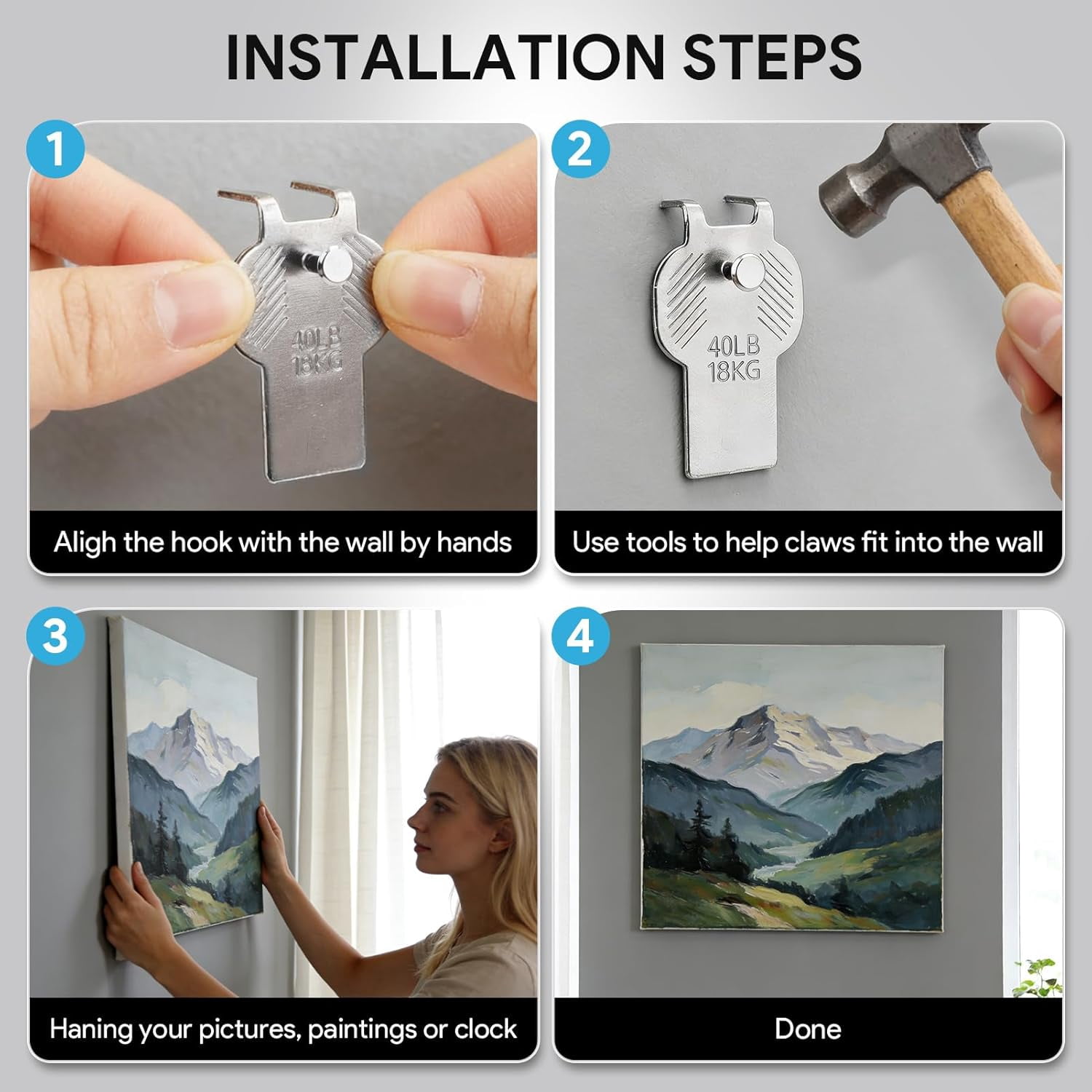 INSTALLATION STEPS

1

40LB
18KG

Aligh the hook with the wall by hands

2

40LB
18KG

Use tools to help claws fit into the wall

3

Haning your pictures, paintings or clock

4

Done