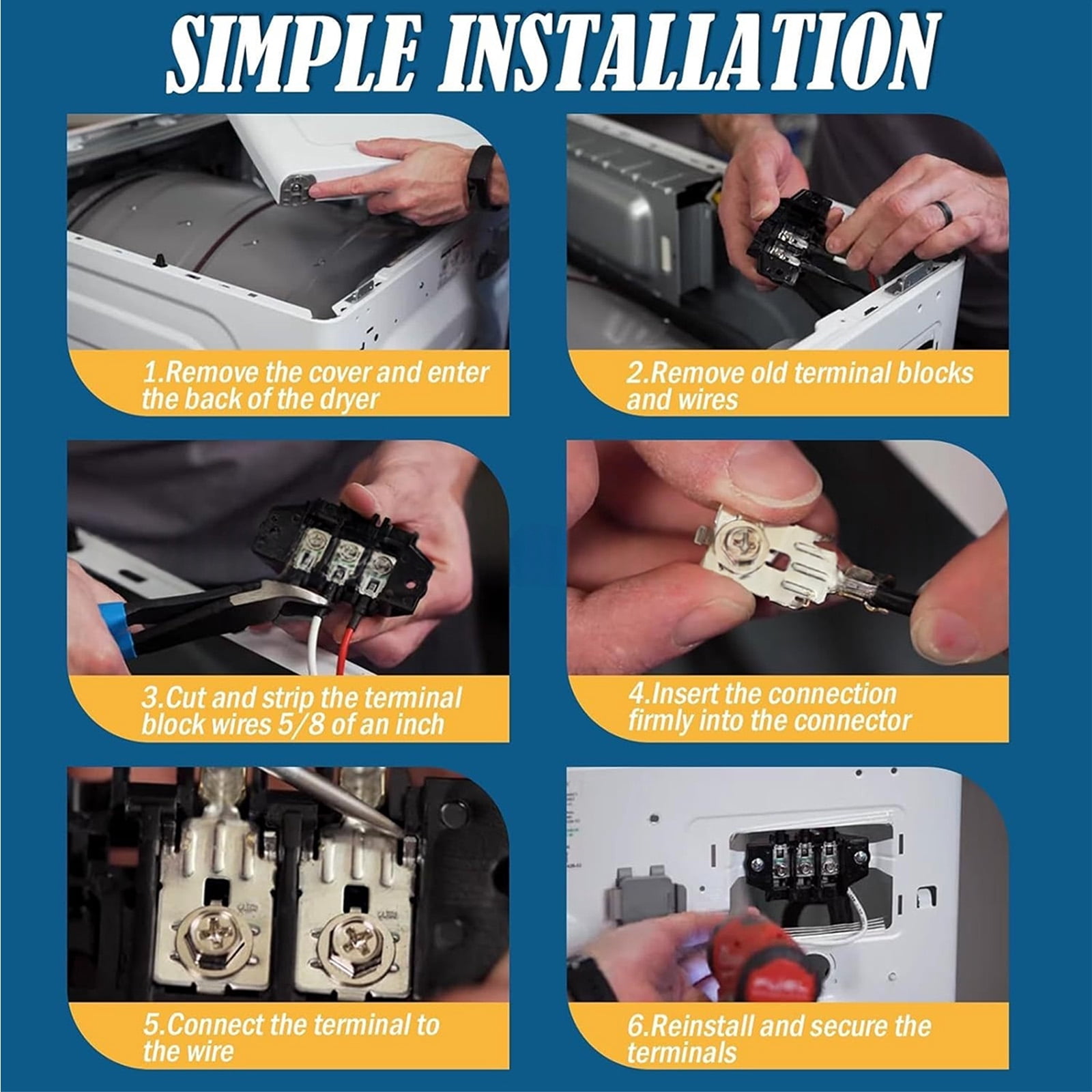 SIMPLE INSTALLATION

1.Remove the cover and enter the back of the dryer

2.Remove old terminal blocks and wires

3.Cut and strip the terminal block wires 5/8 of an inch

4.Insert the connection firmly into the connector

5.Connect the terminal to the wire

6.Reinstall and secure the terminals