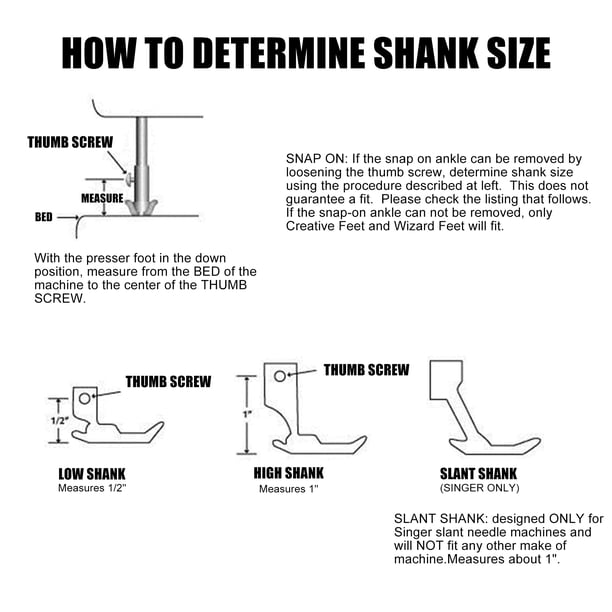 HOW TO DETERMINE SHANK SIZE

THUMB SCREW

MEASURE

BED

With the presser foot in the down position, measure from the BED of the machine to the center of the THUMB SCREW.

SNAP ON: If the snap on ankle can be removed by loosening the thumb screw, determine shank size using the procedure described at left. This does not guarantee a fit. Please check the listing that follows. If the snap-on ankle can not be removed, only Creative Feet and Wizard Feet will fit.

THUMB SCREW

1/2"

LOW SHANK
Measures 1/2"

THUMB SCREW

1"

HIGH SHANK
Measures 1"

SLANT SHANK
(SINGER ONLY)

SLANT SHANK: designed ONLY for Singer slant needle machines and will NOT fit any other make of machine.Measures about 1".