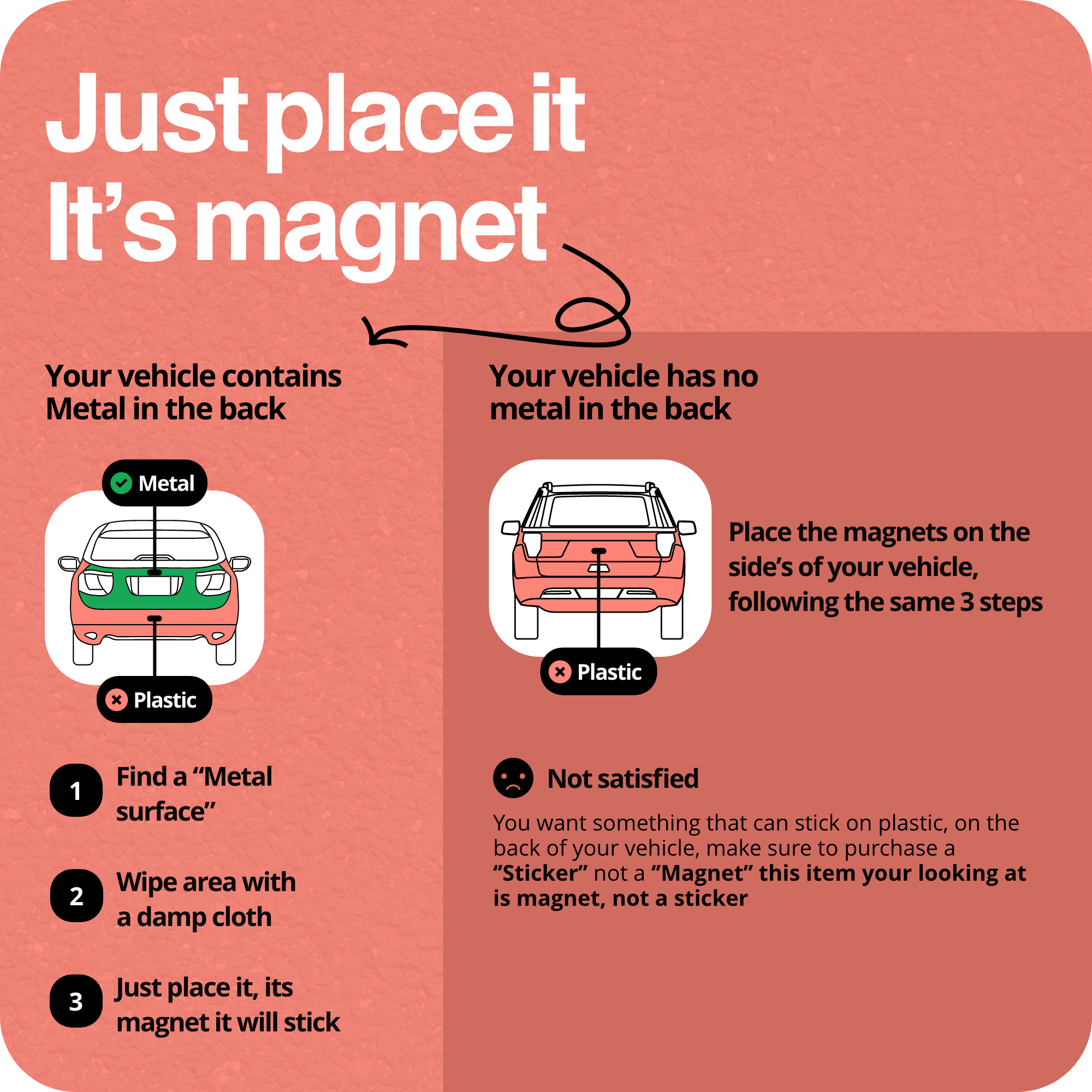 Just place it
It’s magnet

Your vehicle contains Metal in the back

Metal

Plastic

1 Find a “Metal surface”

2 Wipe area with a damp cloth

3 Just place it, its magnet it will stick

Your vehicle has no metal in the back

Plastic

Place the magnets on the side’s of your vehicle, following the same 3 steps

Not satisfied

You want something that can stick on plastic, on the back of your vehicle, make sure to purchase a ”Sticker” not a ”Magnet” this item your looking at is magnet, not a sticker