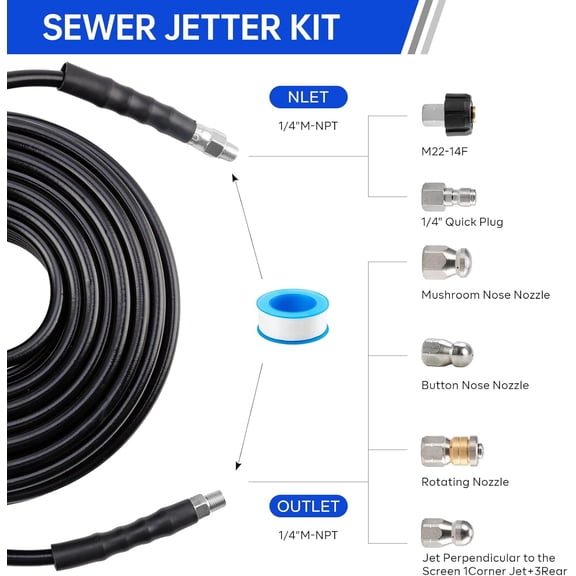 SEWER JETTER KIT

NLET

1/4"M-NPT

M22-14F

1/4" Quick Plug

Mushroom Nose Nozzle

Button Nose Nozzle

Rotating Nozzle

OUTLET

1/4"M-NPT

Jet Perpendicular to the Screen 1Corner Jet+3Rear