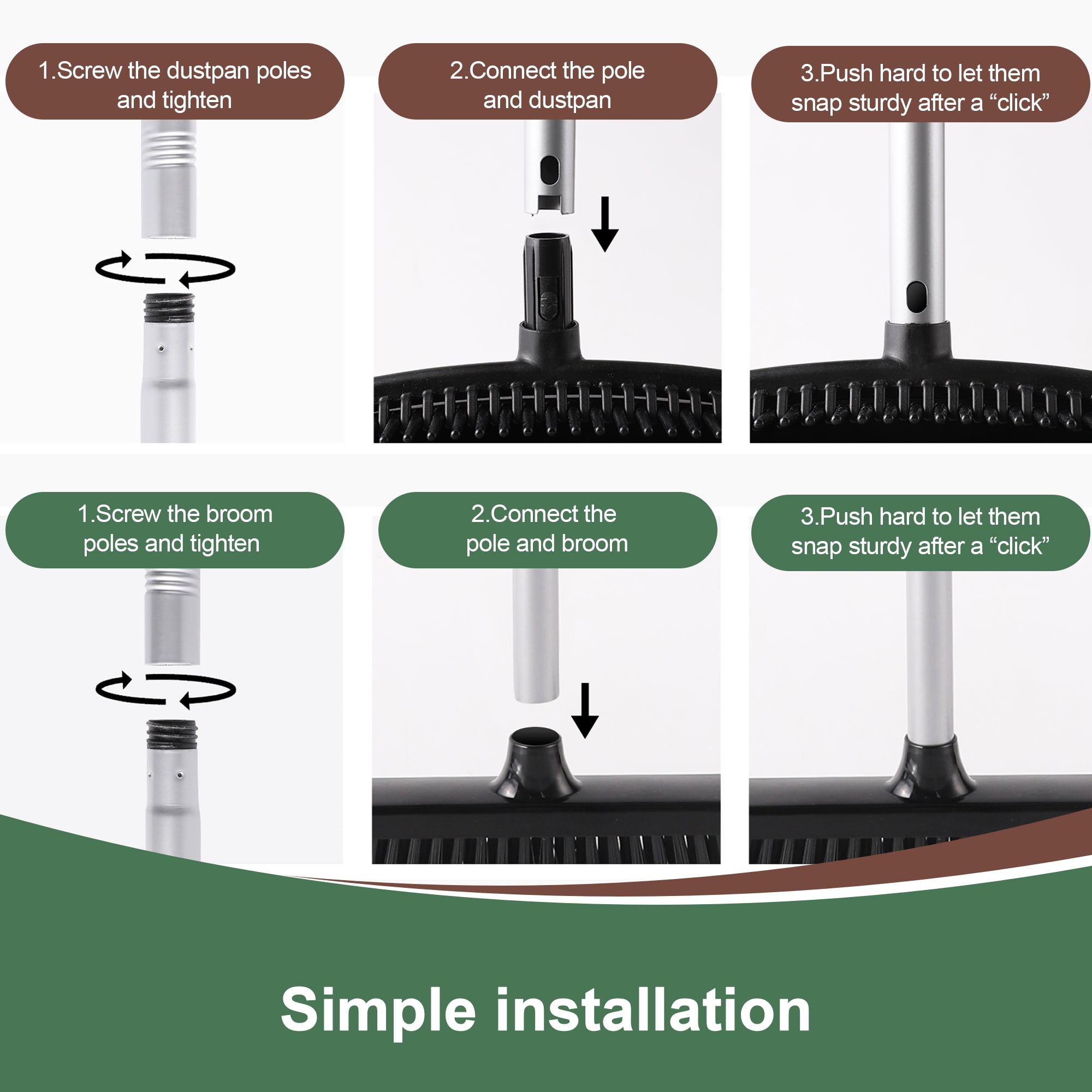 1.Screw the dustpan poles and tighten

2.Connect the pole and dustpan

3.Push hard to let them snap sturdy after a “click”

1.Screw the broom poles and tighten

2.Connect the pole and broom

3.Push hard to let them snap sturdy after a “click”

Simple installation