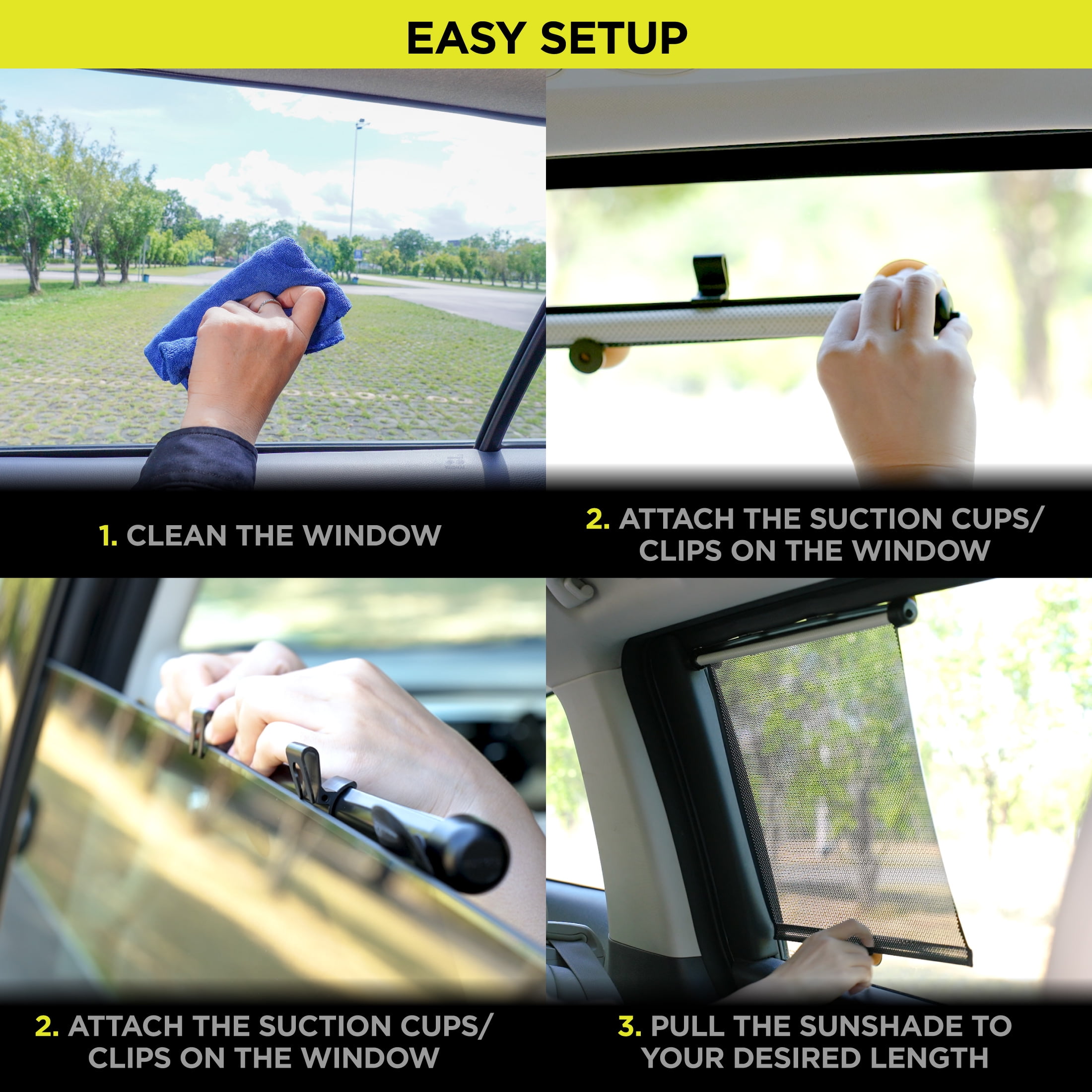 EASY SETUP

1. CLEAN THE WINDOW

2. ATTACH THE SUCTION CUPS/ CLIPS ON THE WINDOW

2. ATTACH THE SUCTION CUPS/ CLIPS ON THE WINDOW

3. PULL THE SUNSHADE TO YOUR DESIRED LENGTH