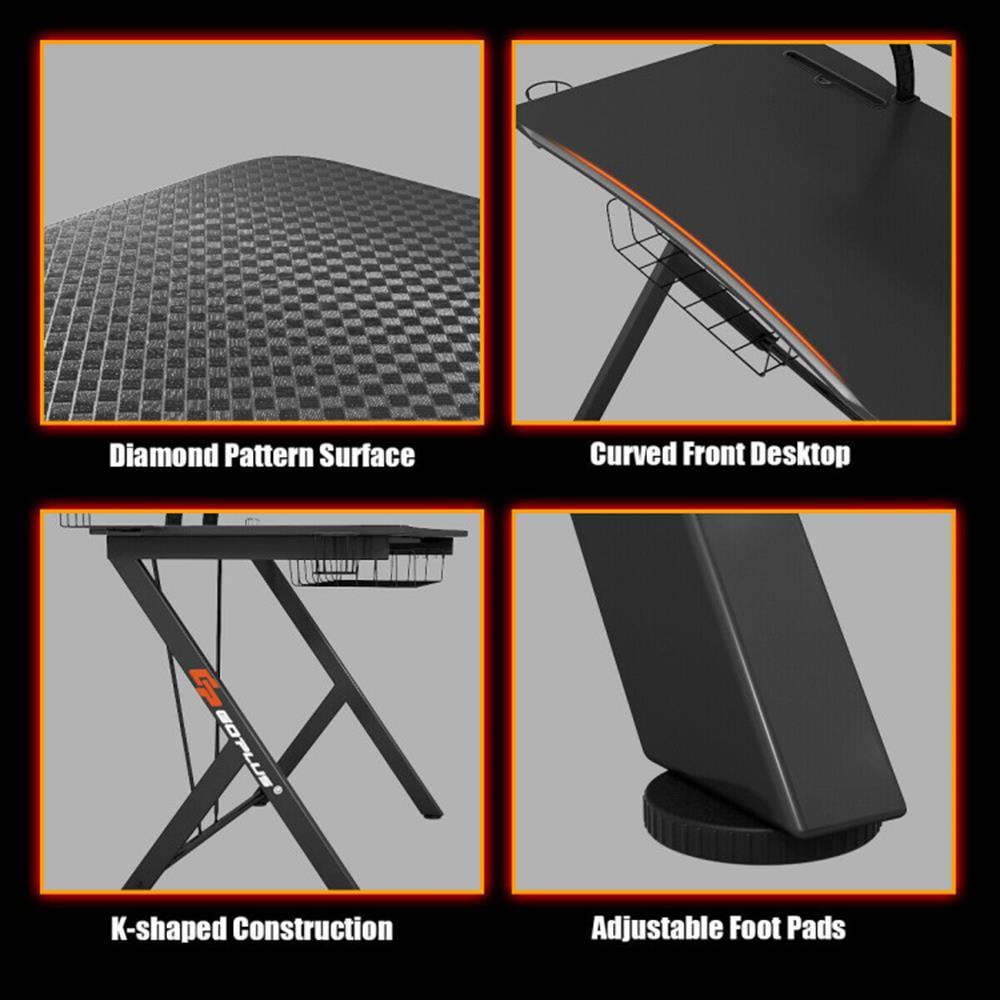 Diamond Pattern Surface

Curved Front Desktop

GOPLUS®

K-shaped Construction

Adjustable Foot Pads