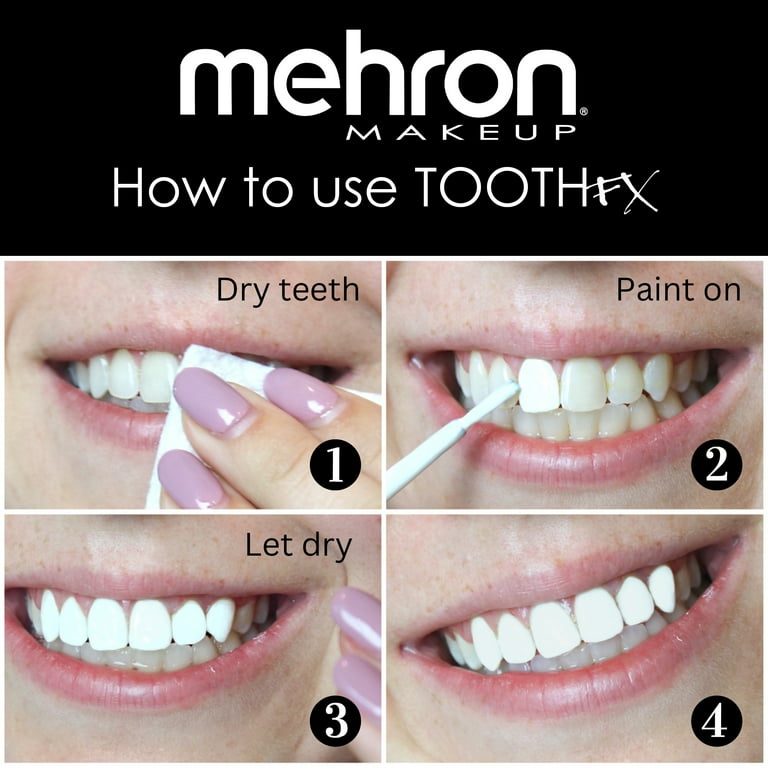 mehron®
MAKEUP
How to use TOOTHFX

Dry teeth
1

Paint on
2

Let dry
3

4