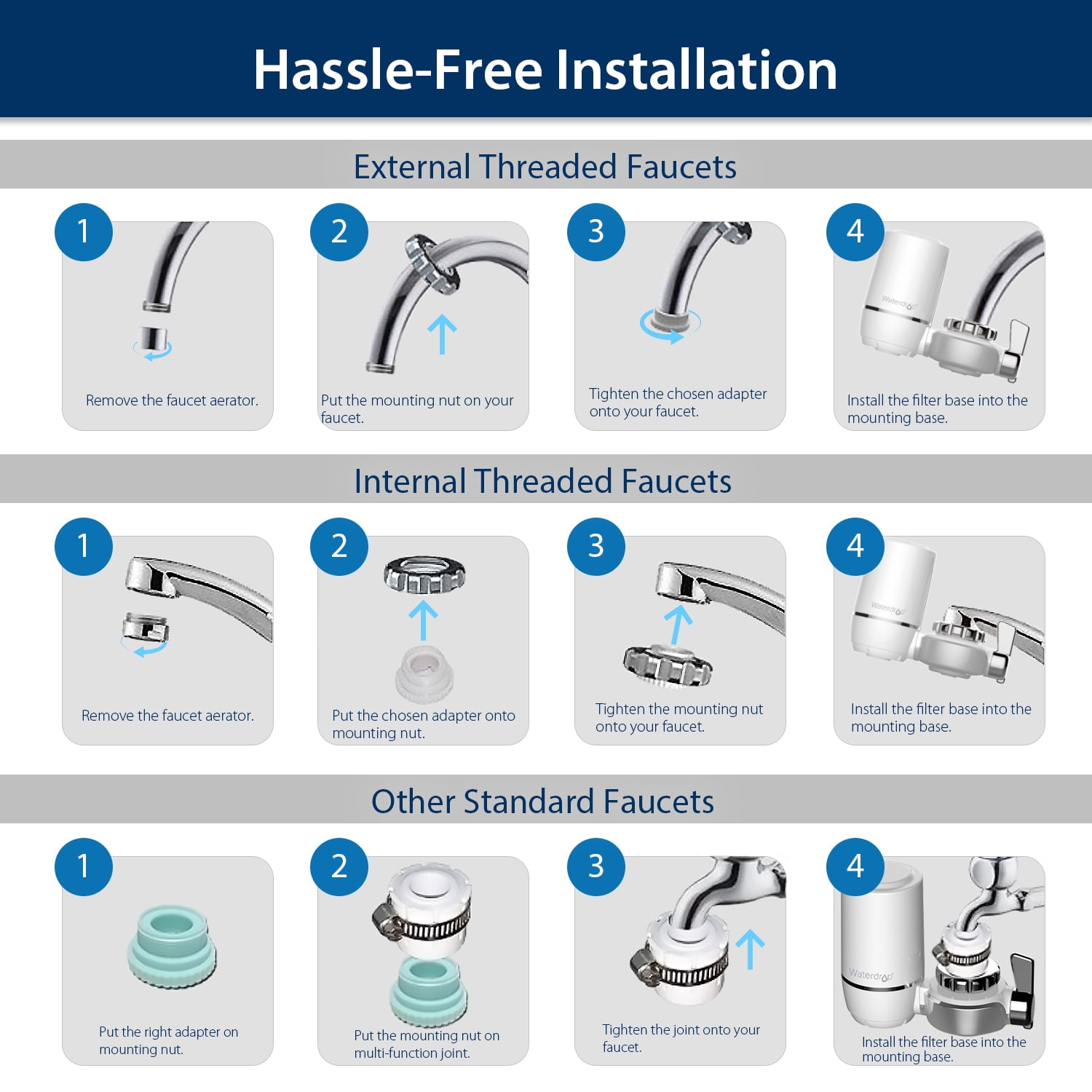 Hassle-Free Installation

External Threaded Faucets

1

Remove the faucet aerator.

2

Put the mounting nut on your faucet.

3

Tighten the chosen adapter onto your faucet.

4

Waterdrop

Install the filter base into the mounting base.

Internal Threaded Faucets

1

Remove the faucet aerator.

2

Put the chosen adapter onto mounting nut.

3

Tighten the mounting nut onto your faucet.

4

Waterdrop

Install the filter base into the mounting base.

Other Standard Faucets

1

Put the right adapter on mounting nut.

2

Put the mounting nut on multi-function joint.

3

Tighten the joint onto your faucet.

4

Waterdrop

Install the filter base into the mounting base.