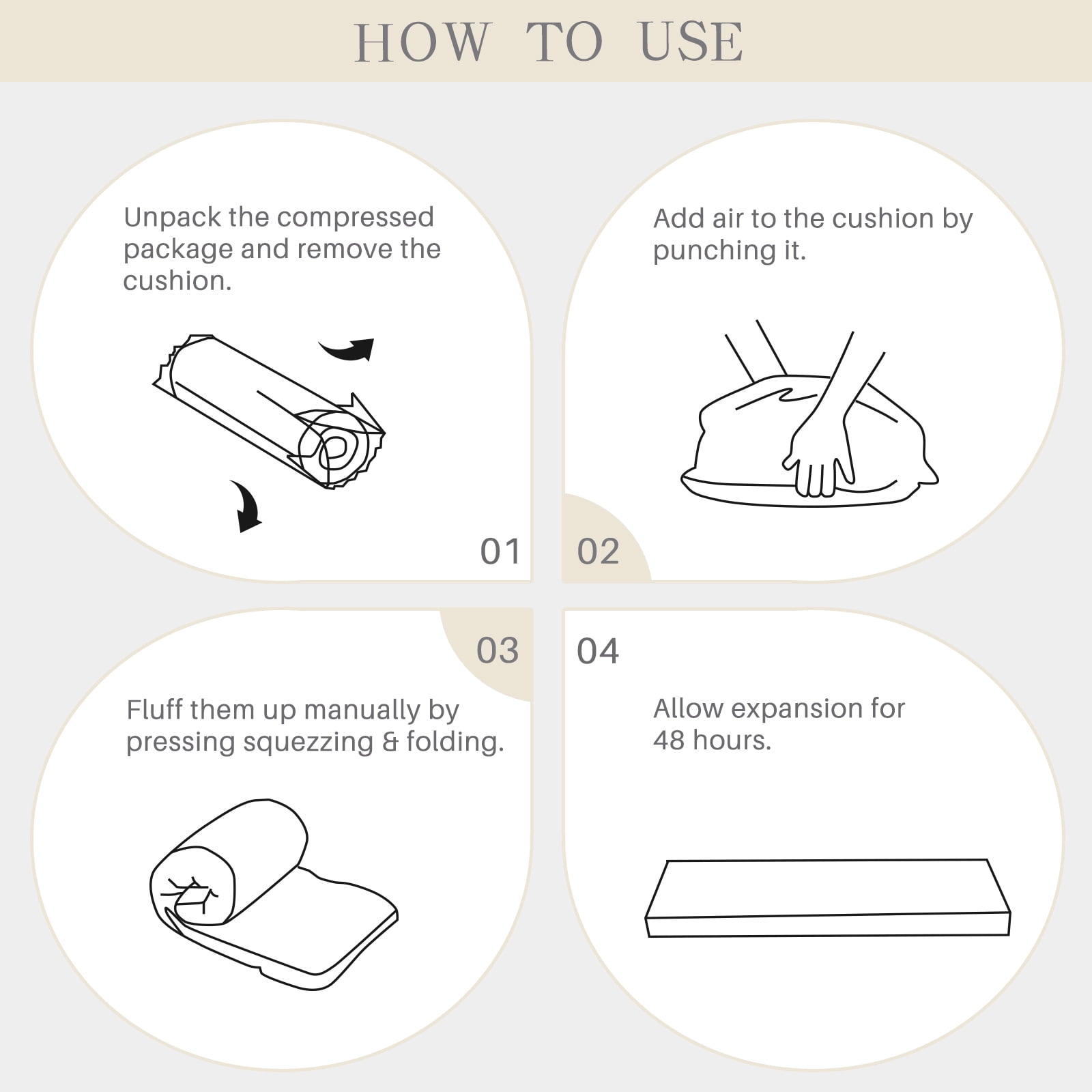 HOW TO USE

Unpack the compressed package and remove the cushion.

01

Add air to the cushion by punching it.

02

03

Fluff them up manually by pressing squezzing & folding.

04

Allow expansion for 48 hours.