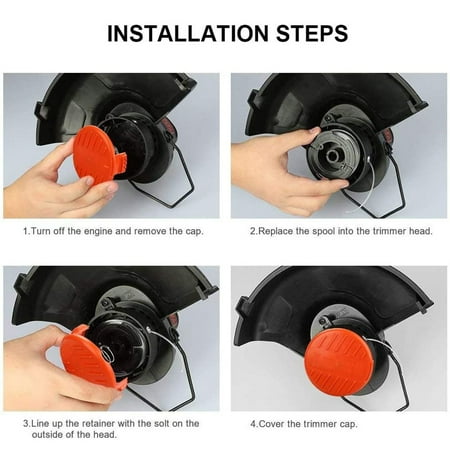 INSTALLATION STEPS

1.Turn off the engine and remove the cap.

2.Replace the spool into the trimmer head.

3.Line up the retainer with the solt on the outside of the head.

4.Cover the trimmer cap.