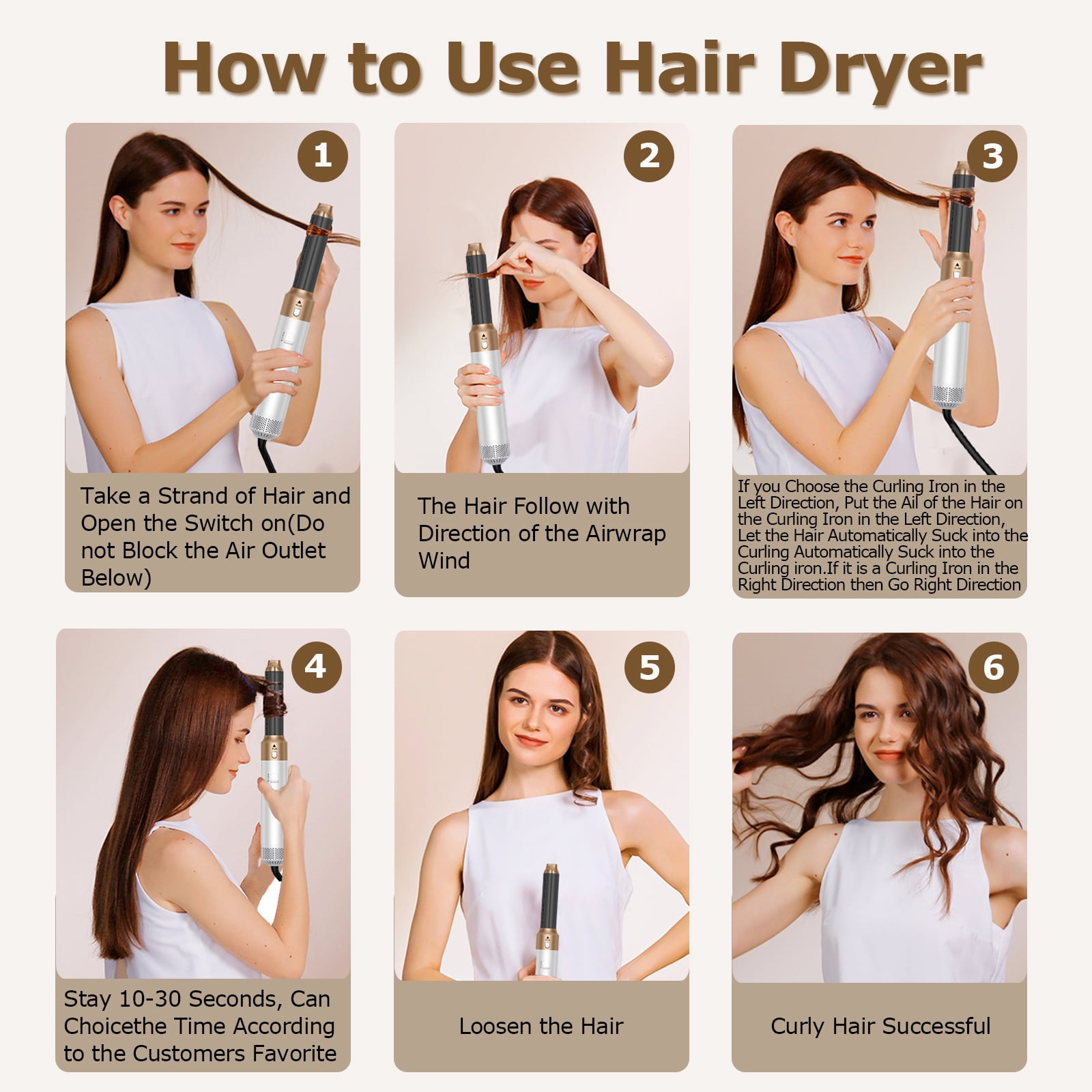 How to Use Hair Dryer

1

Take a Strand of Hair and Open the Switch on(Do not Block the Air Outlet Below)

2

The Hair Follow with Direction of the Airwrap Wind

3

If you Choose the Curling Iron in the Left Direction, Put the Ail of the Hair on the Curling Iron in the Left Direction, Let the Hair Automatically Suck into the Curling Automatically Suck into the Curling iron.If it is a Curling Iron in the Right Direction then Go Right Direction

4

Stay 10-30 Seconds, Can Choicethe Time According to the Customers Favorite

5

Loosen the Hair

6

Curly Hair Successful