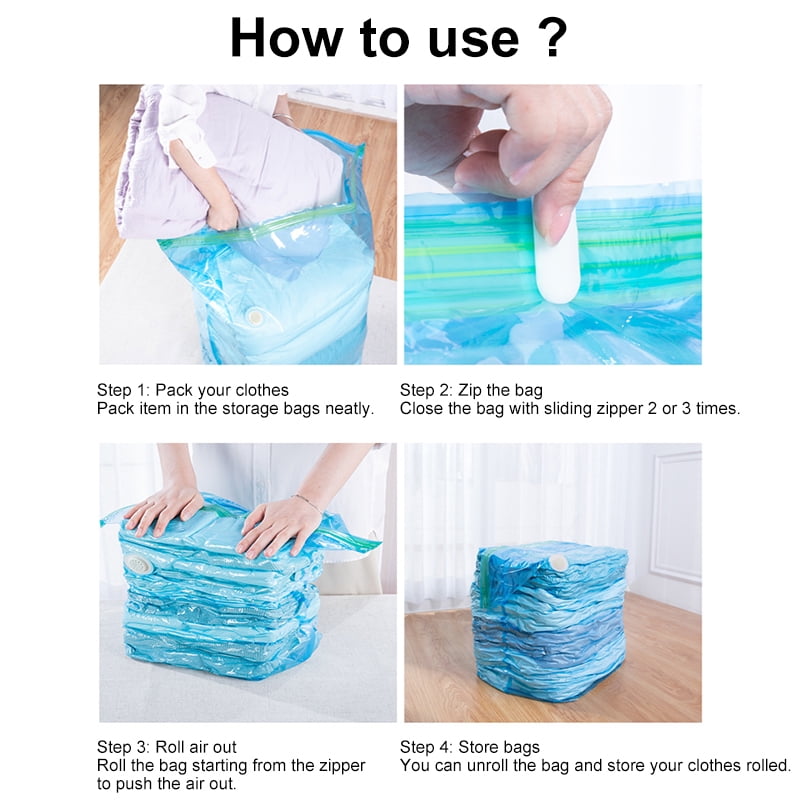 How to use ?

Step 1: Pack your clothes
Pack item in the storage bags neatly.

Step 2: Zip the bag
Close the bag with sliding zipper 2 or 3 times.

Step 3: Roll air out
Roll the bag starting from the zipper to push the air out.

Step 4: Store bags
You can unroll the bag and store your clothes rolled.