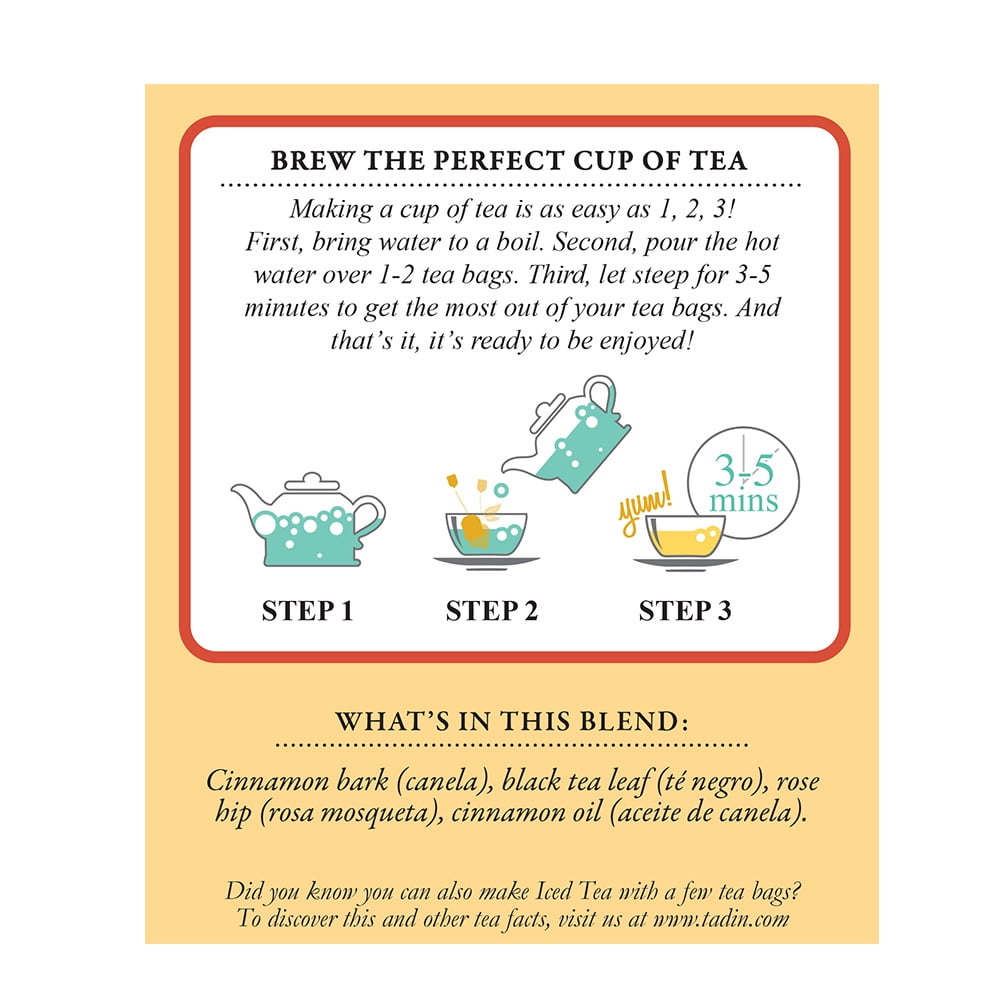 BREW THE PERFECT CUP OF TEA

Making a cup of tea is as easy as 1, 2, 3! First, bring water to a boil. Second, pour the hot water over 1-2 tea bags. Third, let steep for 3-5 minutes to get the most out of your tea bags. And that's it, it's ready to be enjoyed!

yum!

3-5 mins

STEP 1

STEP 2

STEP 3

WHAT'S IN THIS BLEND:

Cinnamon bark (canela), black tea leaf (té negro), rose hip (rosa mosqueta), cinnamon oil (aceite de canela).

Did you know you can also make Iced Tea with a few tea bags? To discover this and other tea facts, visit us at www.tadin.com