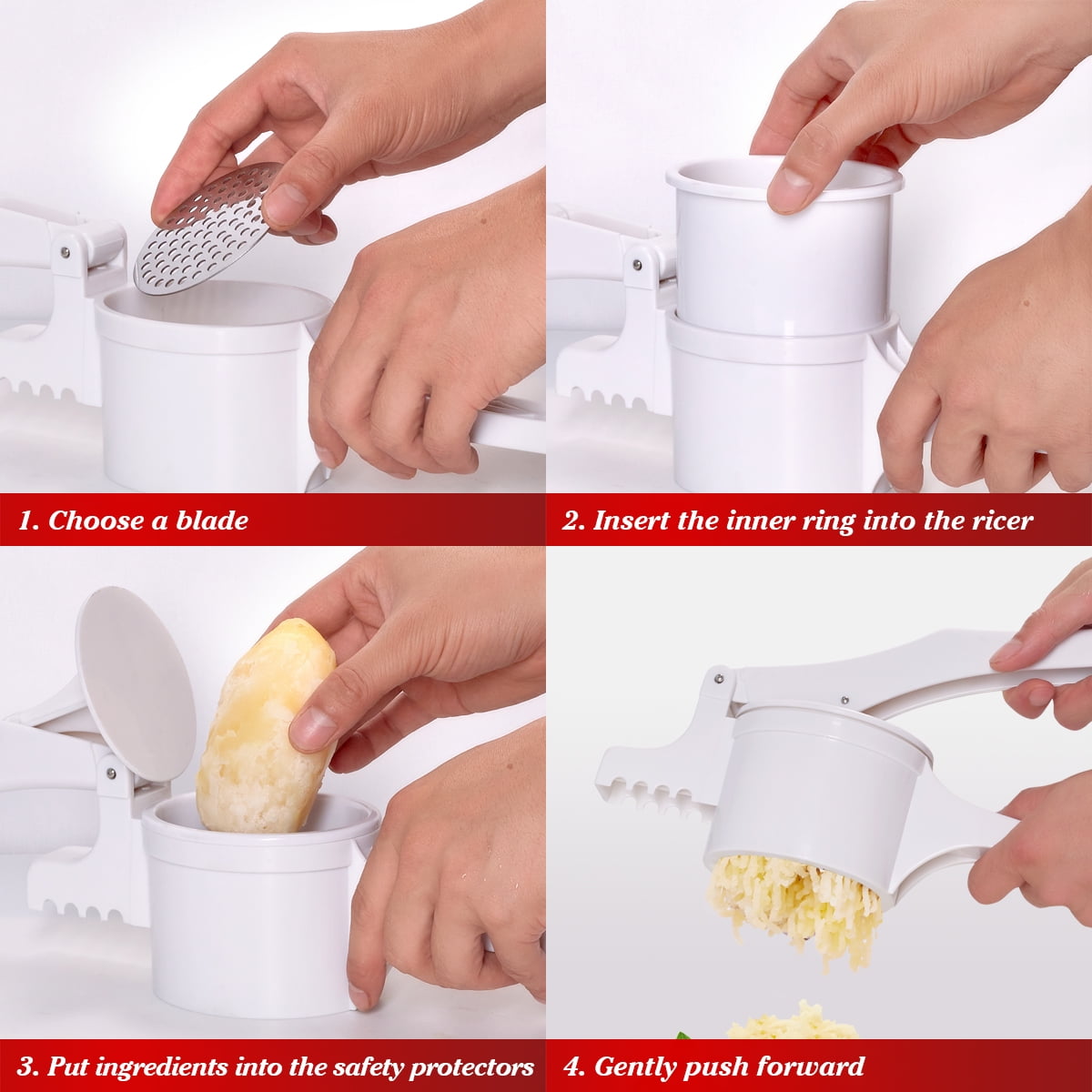 1. Choose a blade

2. Insert the inner ring into the ricer

3. Put ingredients into the safety protectors

4. Gently push forward