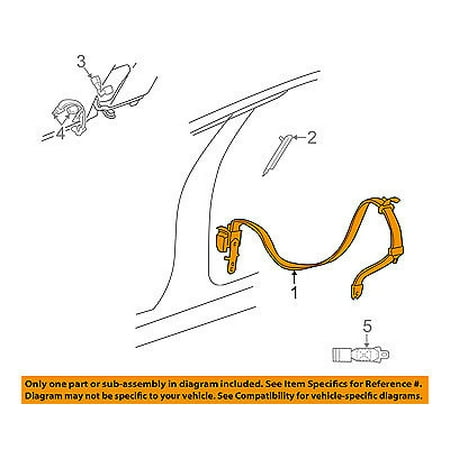 3

4

2

1

5

Only one part or sub-assembly in diagram included. See Item Specifics for Reference #.
Diagram may not be specific to your vehicle. See Compatibility for vehicle-specific diagrams.