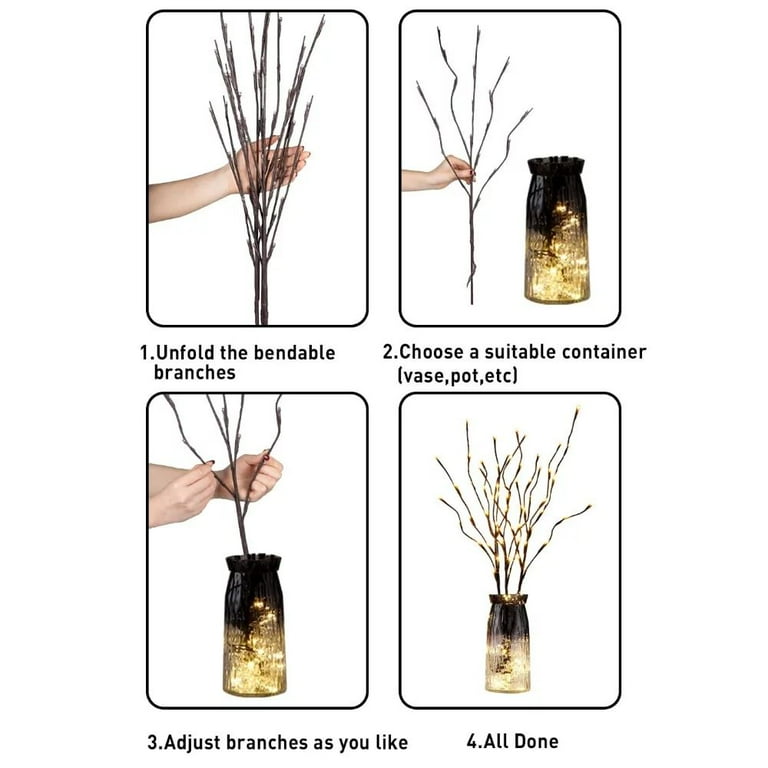 1.Unfold the bendable branches

2.Choose a suitable container (vase,pot,etc)

3.Adjust branches as you like

4.All Done