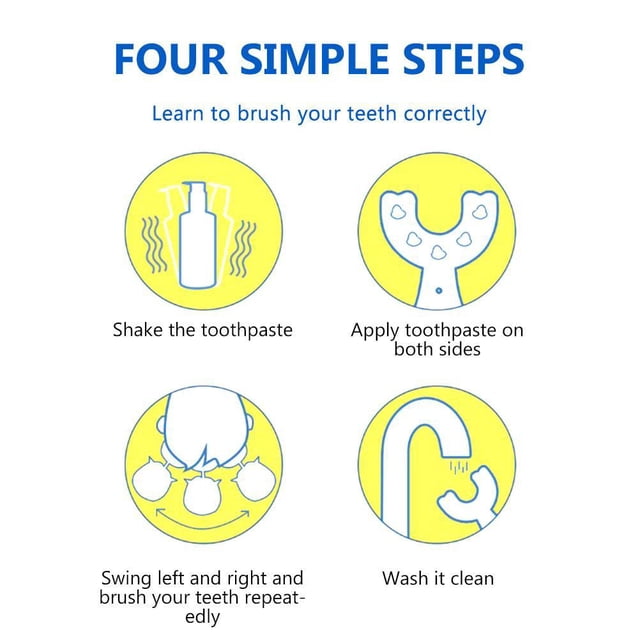 FOUR SIMPLE STEPS

Learn to brush your teeth correctly

Shake the toothpaste

Apply toothpaste on both sides

Swing left and right and brush your teeth repeatedly

Wash it clean