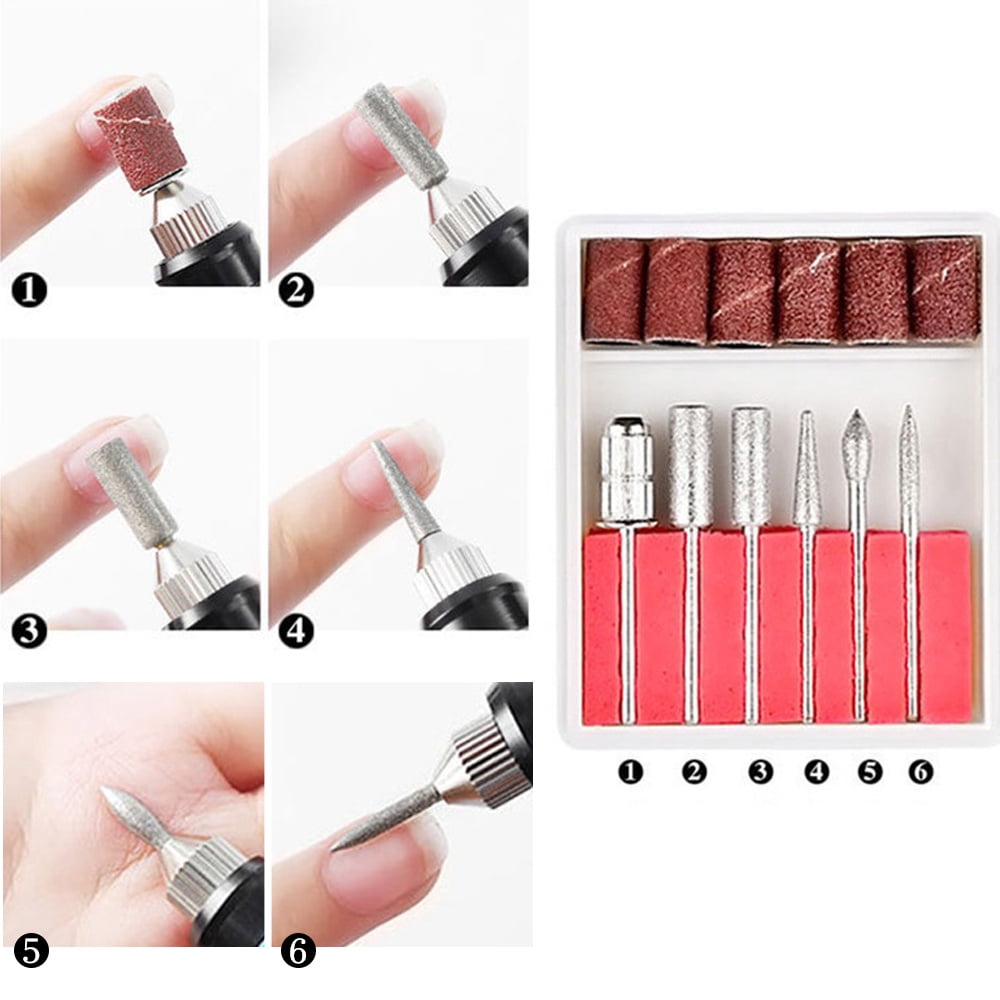 ❶ ❷ ❸ ❹ ❺ ❻

❶ ❷ ❸ ❹ ❺ ❻