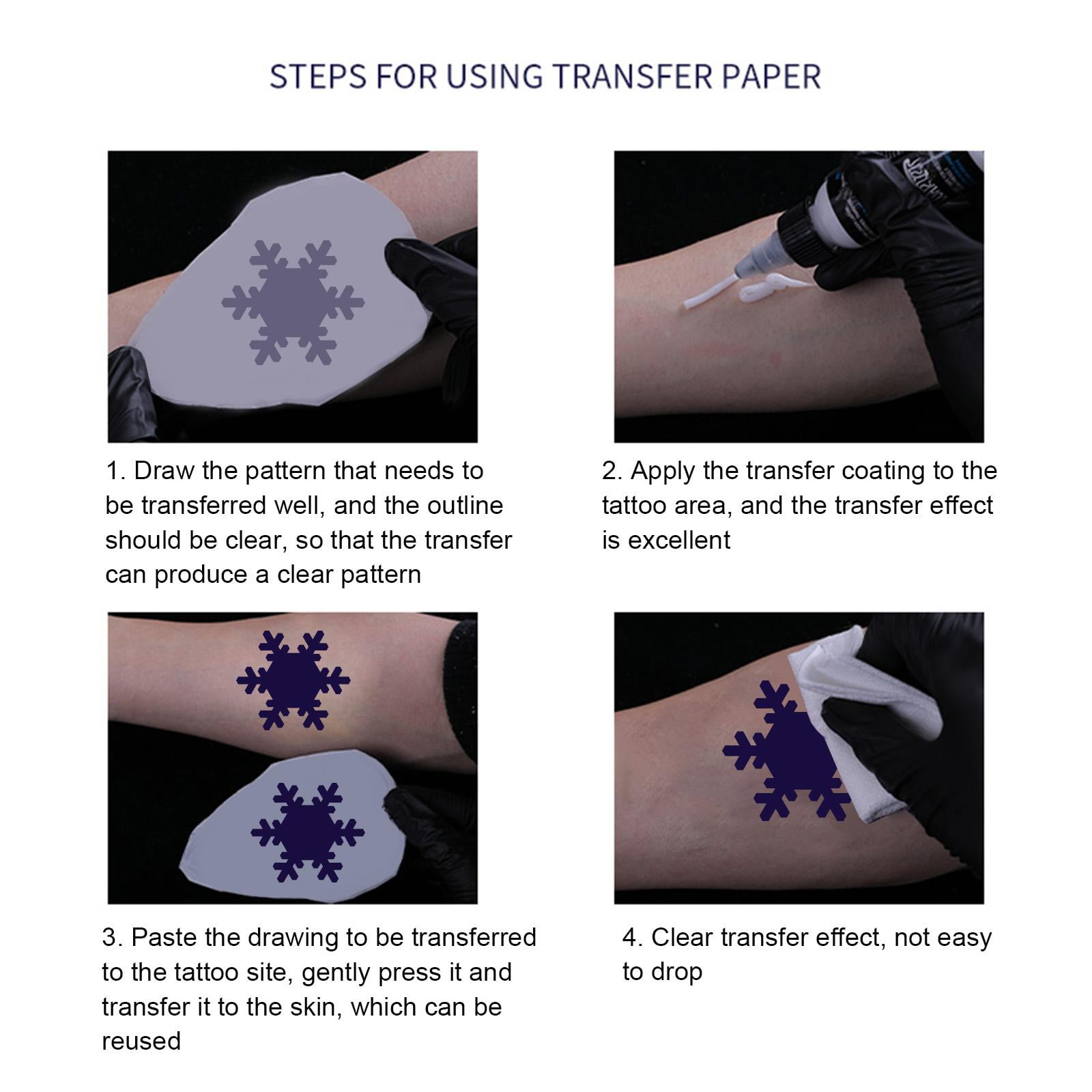 STEPS FOR USING TRANSFER PAPER

1. Draw the pattern that needs to be transferred well, and the outline should be clear, so that the transfer can produce a clear pattern

2. Apply the transfer coating to the tattoo area, and the transfer effect is excellent

3. Paste the drawing to be transferred to the tattoo site, gently press it and transfer it to the skin, which can be reused

4. Clear transfer effect, not easy to drop