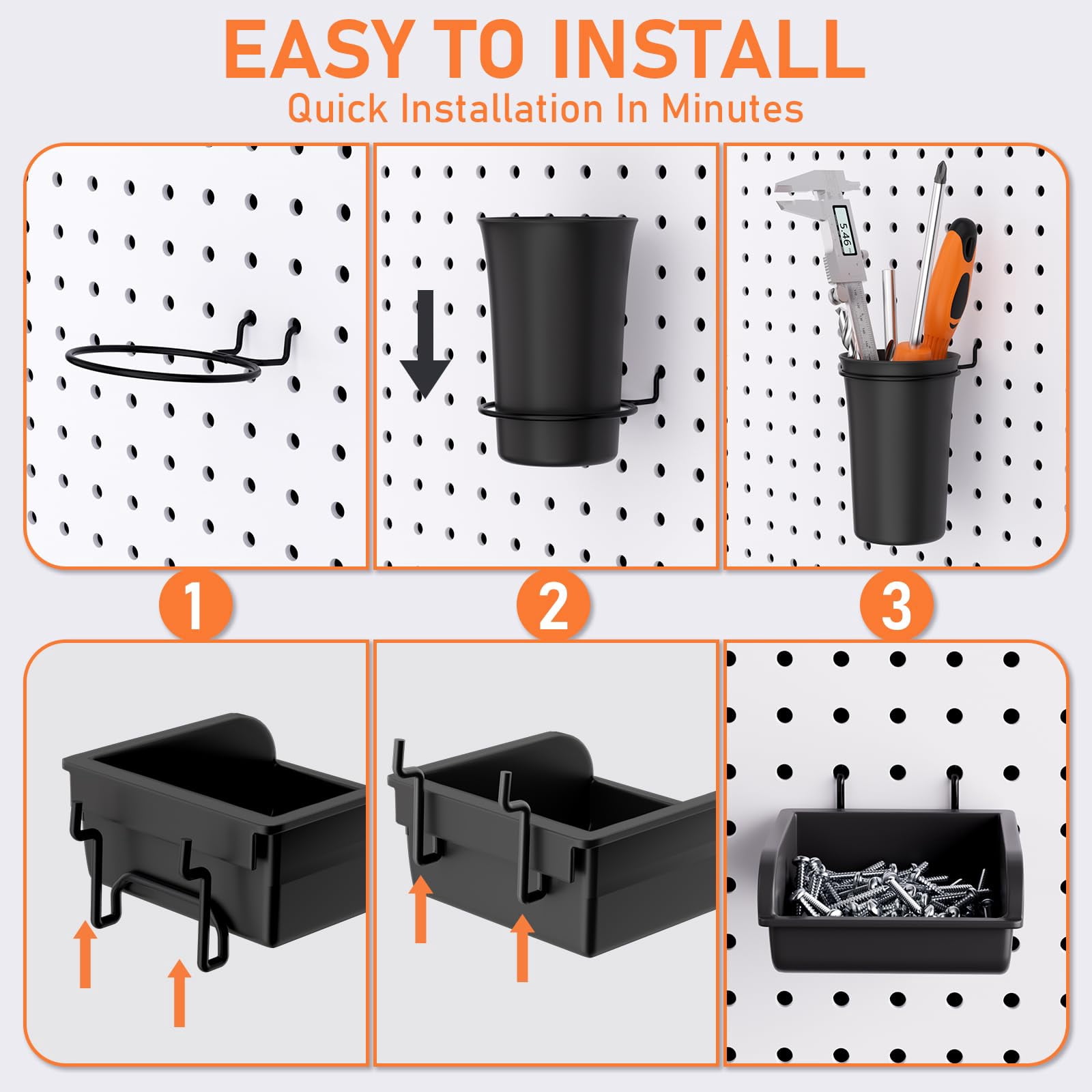 EASY TO INSTALL
Quick Installation In Minutes

5.46

1

2

3