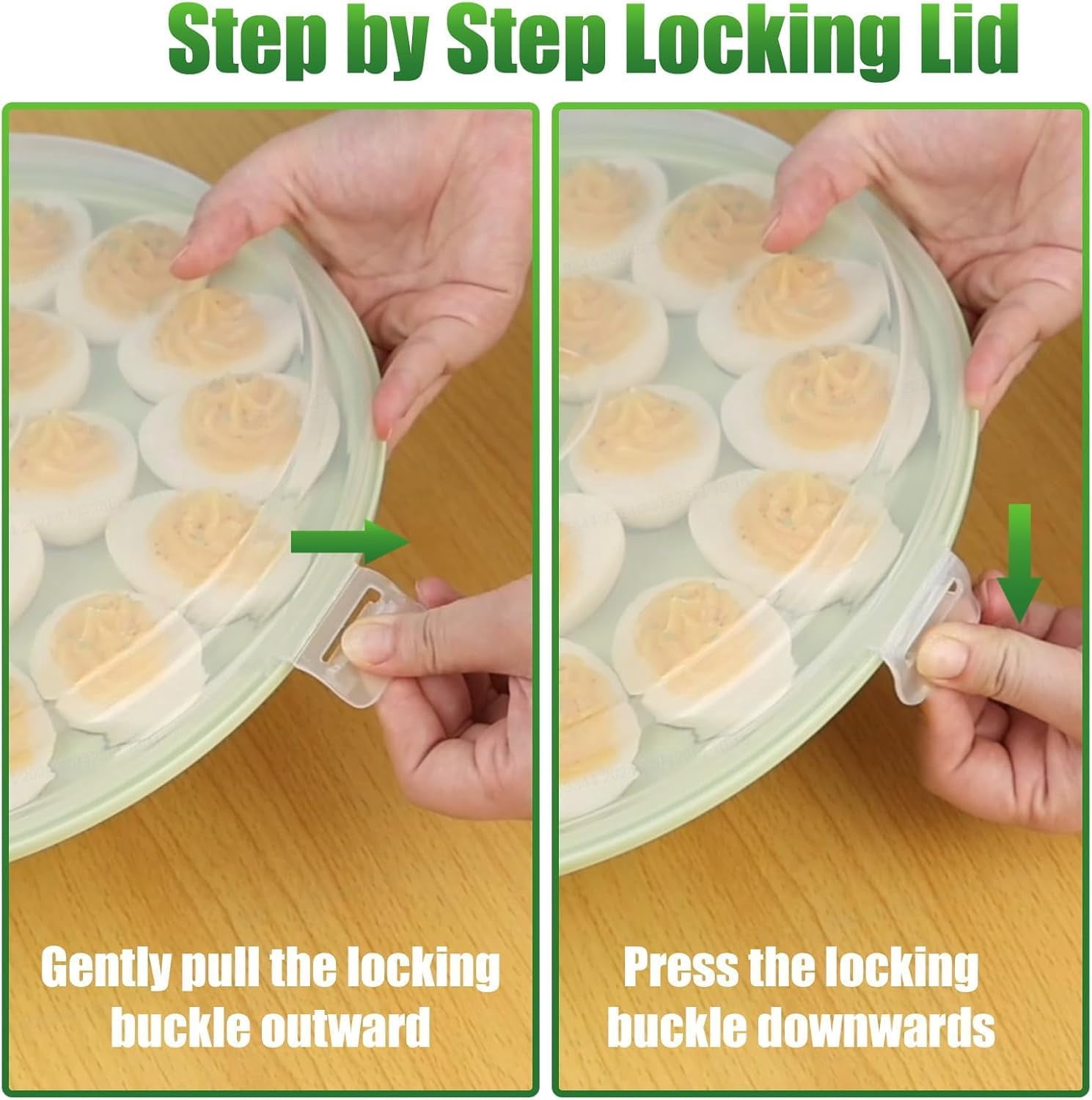 Step by Step Locking Lid

Gently pull the locking buckle outward

Press the locking buckle downwards