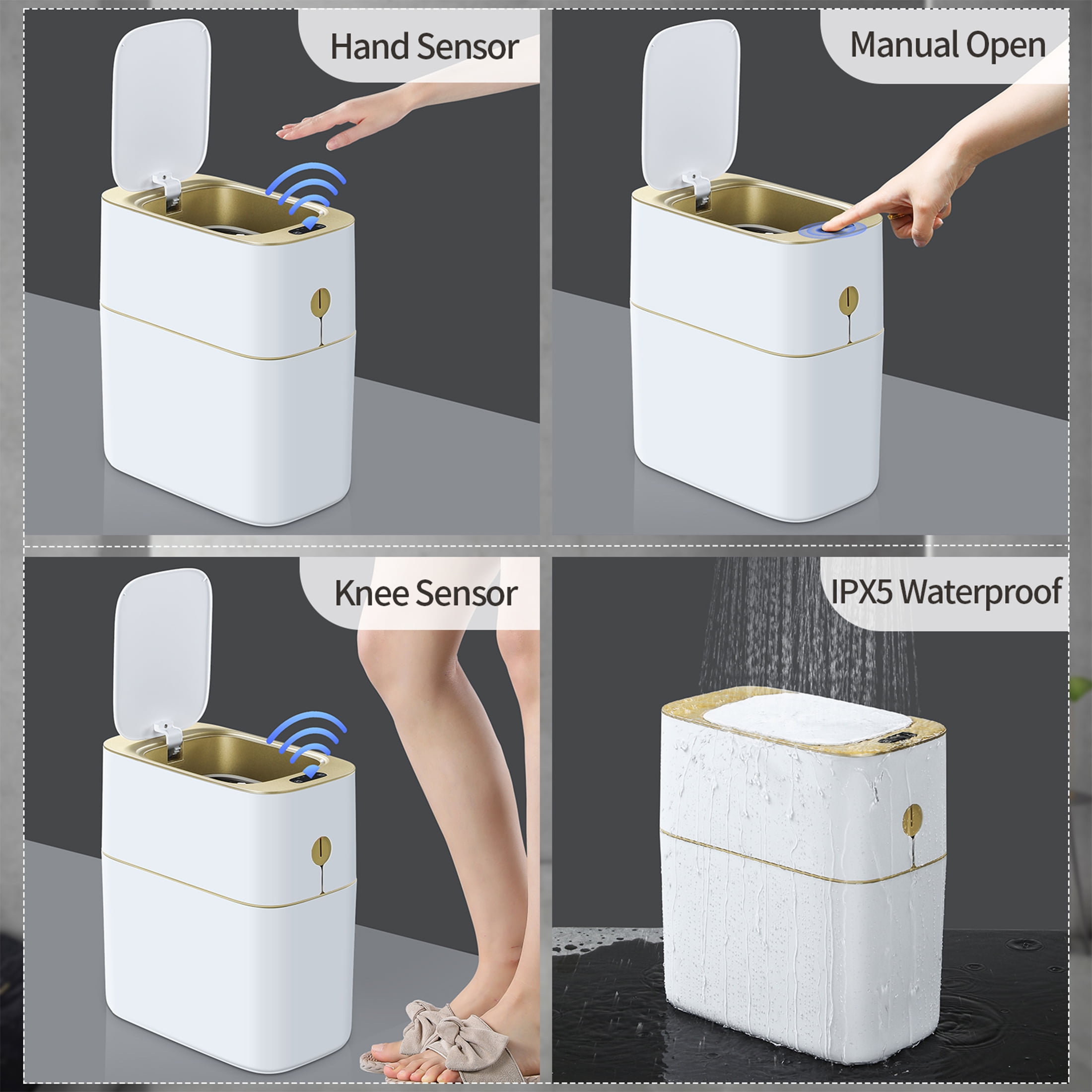 Hand Sensor

Manual Open

Knee Sensor

IPX5 Waterproof