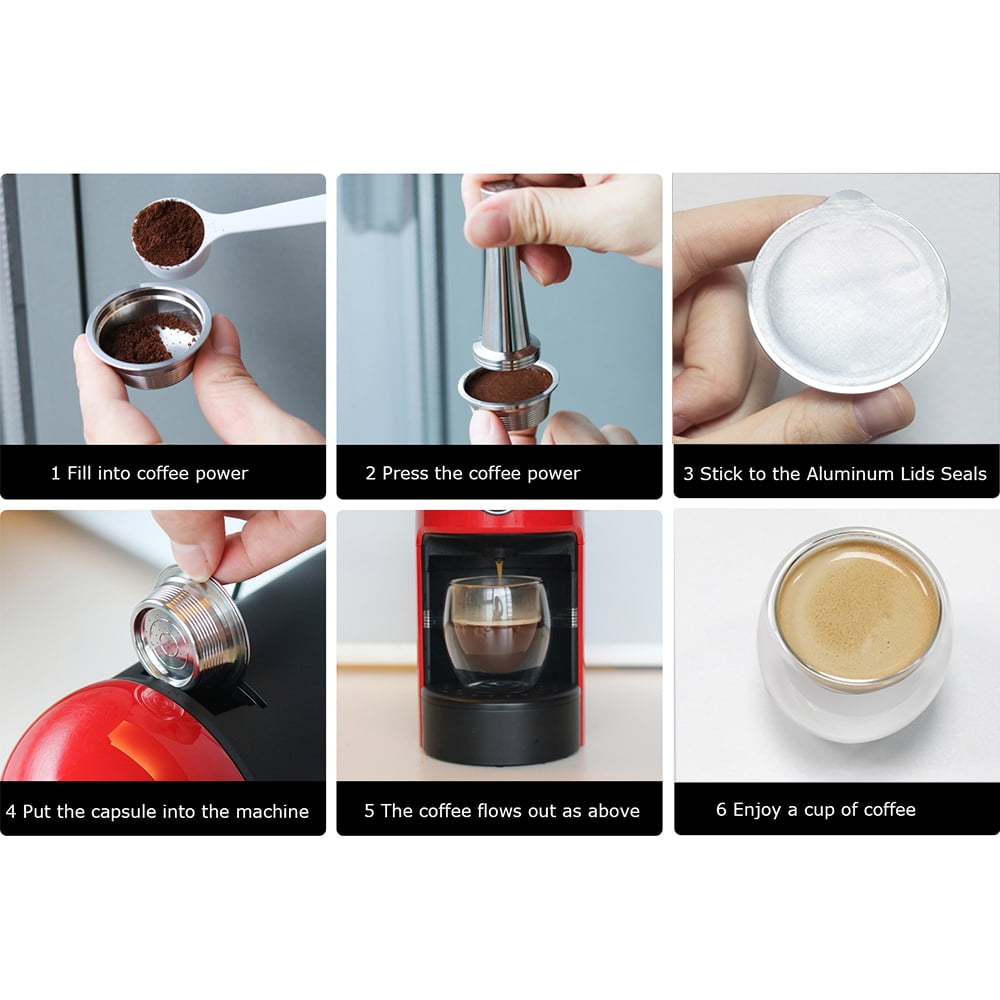 1 Fill into coffee power

2 Press the coffee power

3 Stick to the Aluminum Lids Seals

4 Put the capsule into the machine

5 The coffee flows out as above

6 Enjoy a cup of coffee