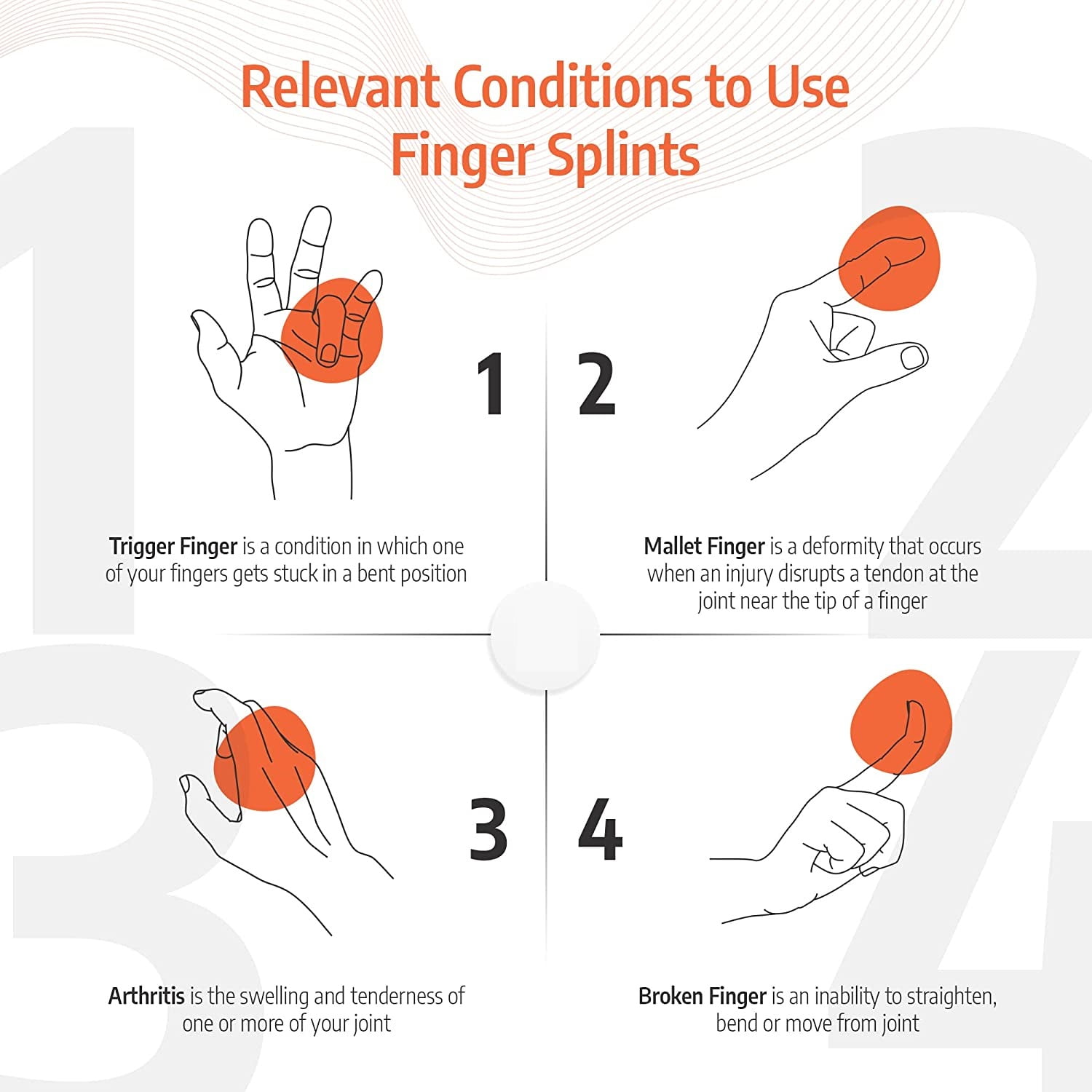 Relevant Conditions to Use Finger Splints

1

Trigger Finger is a condition in which one of your fingers gets stuck in a bent position

2

Mallet Finger is a deformity that occurs when an injury disrupts a tendon at the joint near the tip of a finger

3

Arthritis is the swelling and tenderness of one or more of your joint

4

Broken Finger is an inability to straighten, bend or move from joint