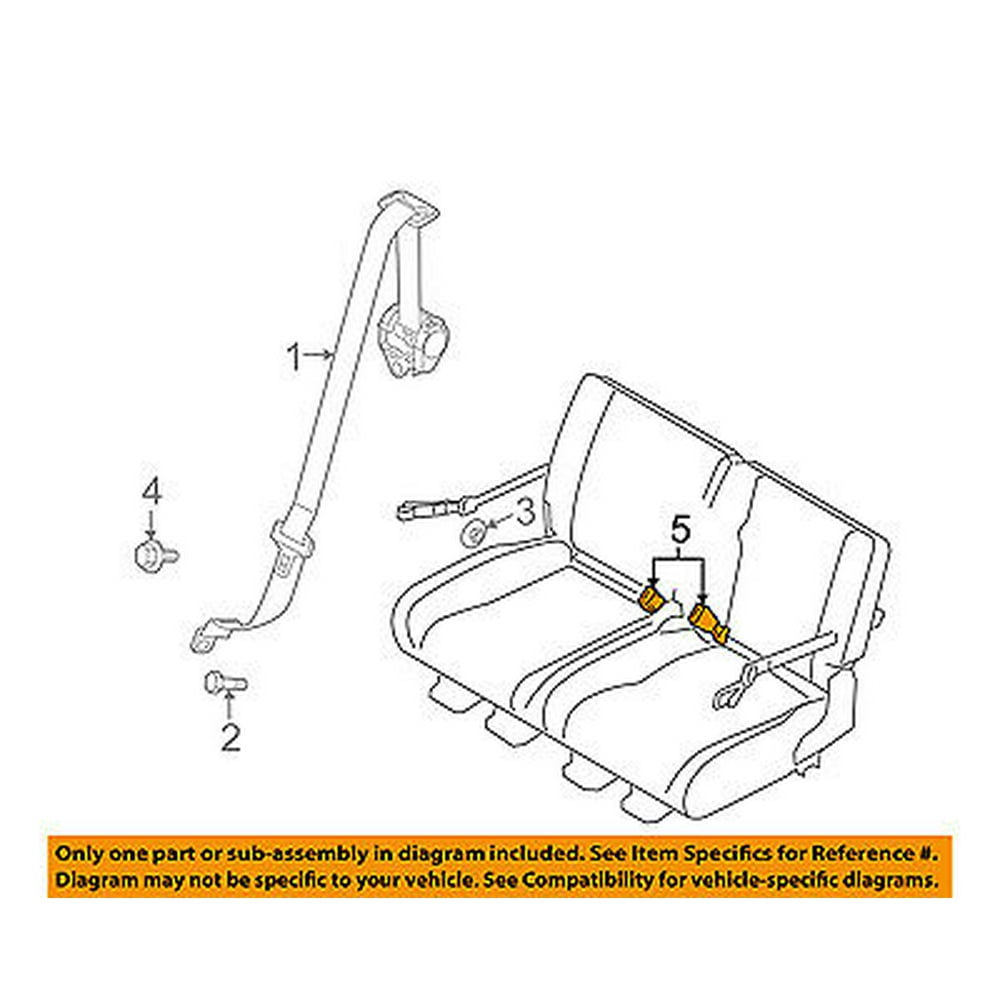 1
4
3
5
2

Only one part or sub-assembly in diagram included. See Item Specifics for Reference #.
Diagram may not be specific to your vehicle. See Compatibility for vehicle-specific diagrams.