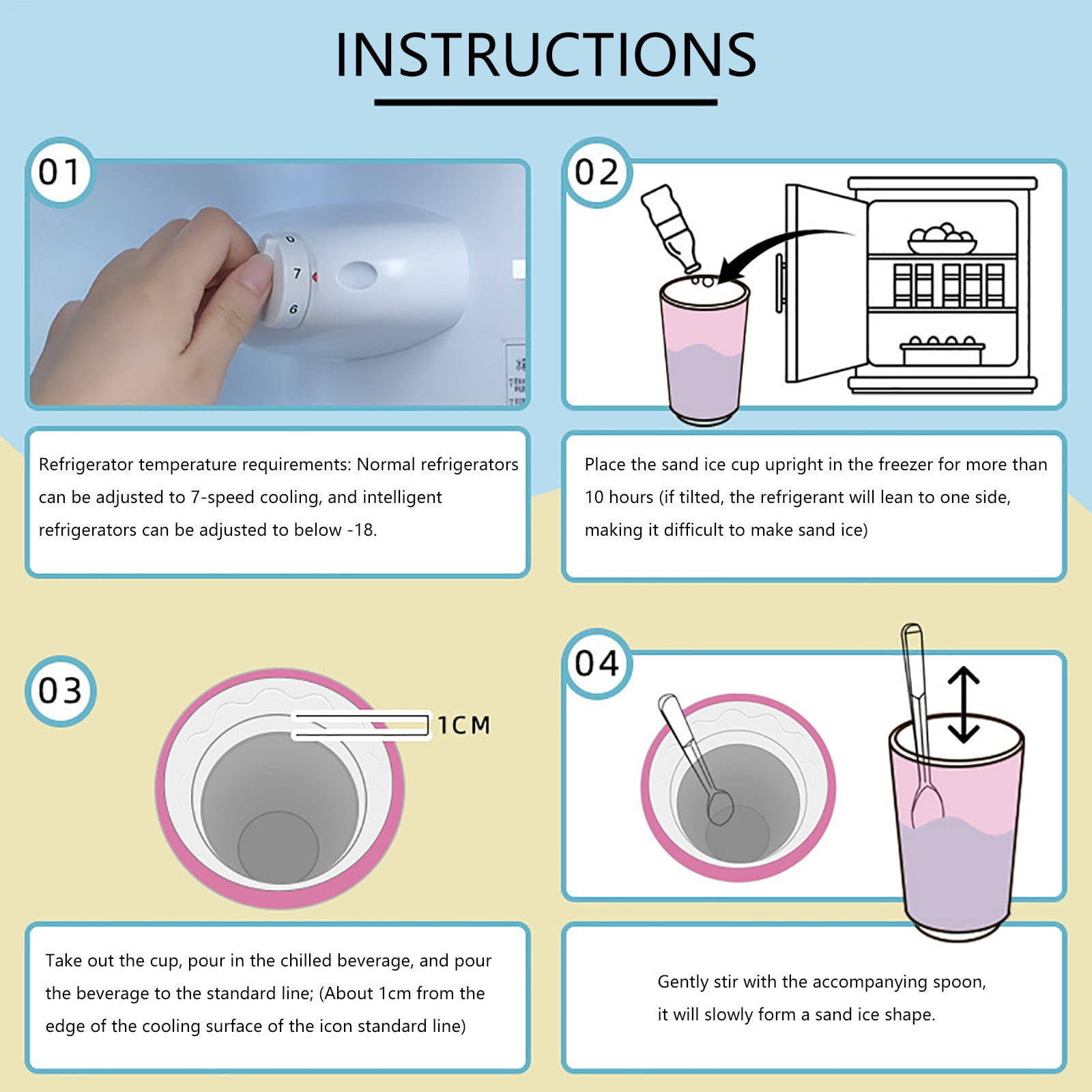 INSTRUCTIONS

01

0
7
6

Refrigerator temperature requirements: Normal refrigerators can be adjusted to 7-speed cooling, and intelligent refrigerators can be adjusted to below -18.

02

Place the sand ice cup upright in the freezer for more than 10 hours (if tilted, the refrigerant will lean to one side, making it difficult to make sand ice)

03

1CM

Take out the cup, pour in the chilled beverage, and pour the beverage to the standard line; (About 1cm from the edge of the cooling surface of the icon standard line)

04

Gently stir with the accompanying spoon, it will slowly form a sand ice shape.