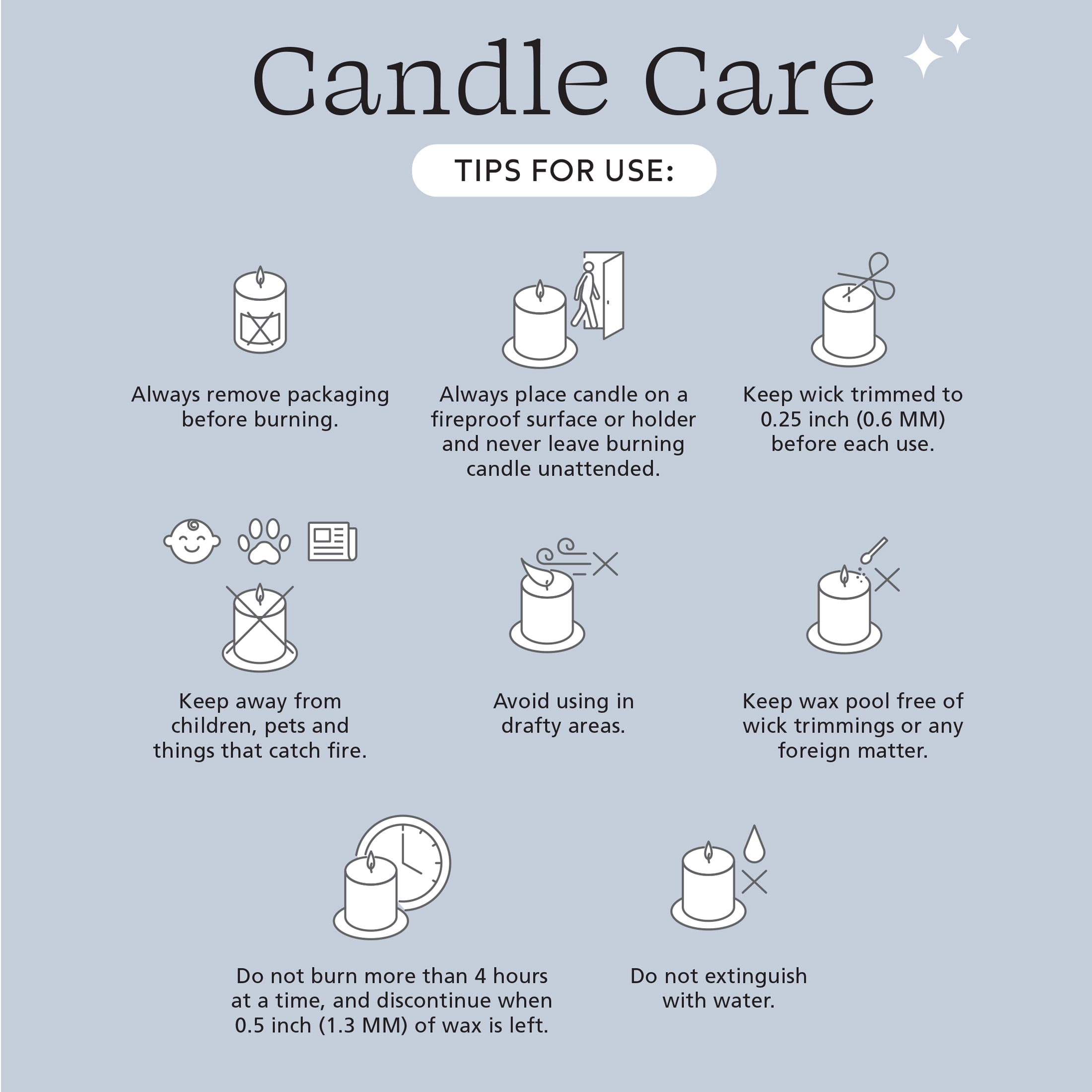 Candle Care

TIPS FOR USE:

Always remove packaging before burning.

Always place candle on a fireproof surface or holder and never leave burning candle unattended.

Keep wick trimmed to 0.25 inch (0.6 MM) before each use.

Keep away from children, pets and things that catch fire.

Avoid using in drafty areas.

Keep wax pool free of wick trimmings or any foreign matter.

Do not burn more than 4 hours at a time, and discontinue when 0.5 inch (1.3 MM) of wax is left.

Do not extinguish with water.