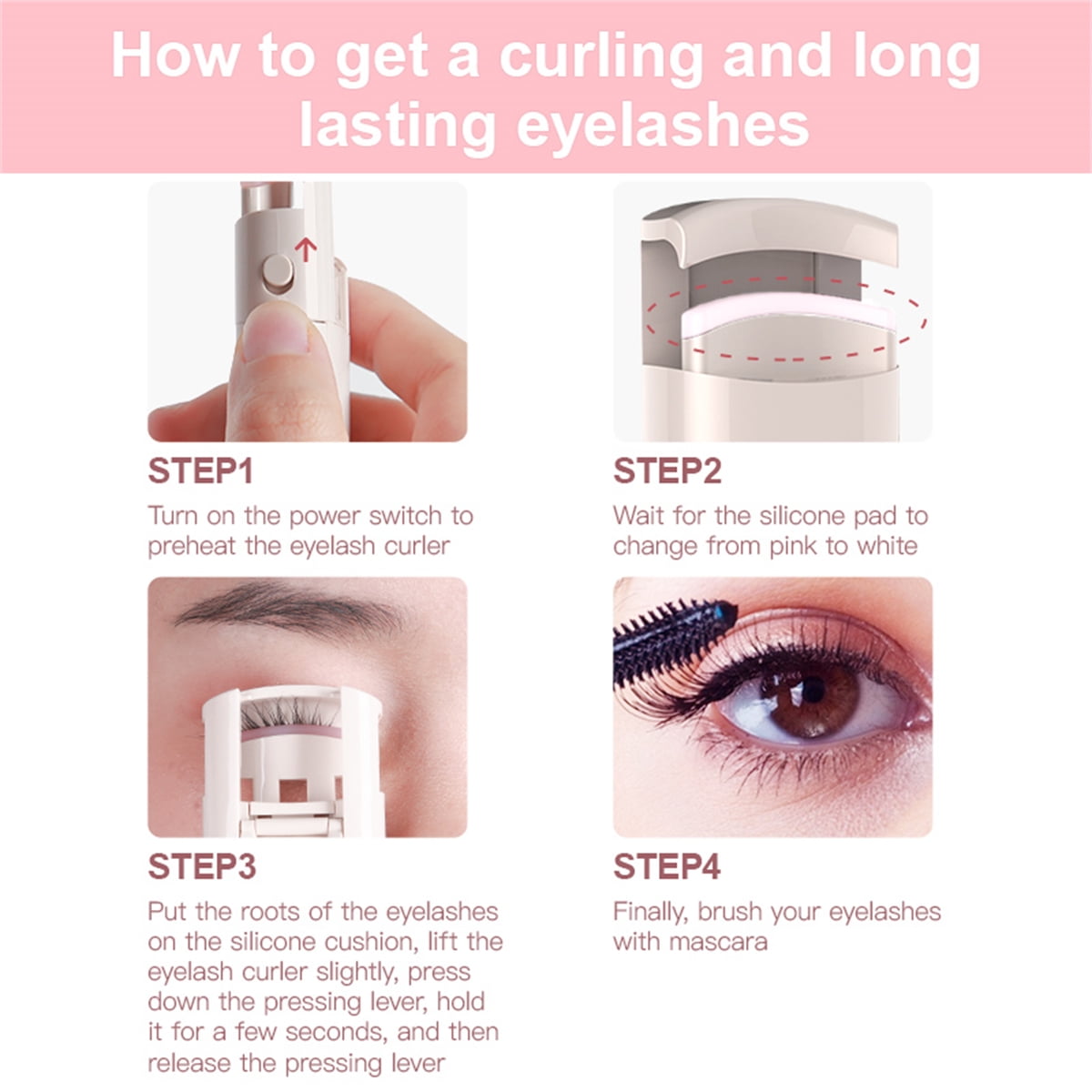 How to get a curling and long lasting eyelashes

STEP1
Turn on the power switch to preheat the eyelash curler

STEP2
Wait for the silicone pad to change from pink to white

STEP3
Put the roots of the eyelashes on the silicone cushion, lift the eyelash curler slightly, press down the pressing lever, hold it for a few seconds, and then release the pressing lever

STEP4
Finally, brush your eyelashes with mascara