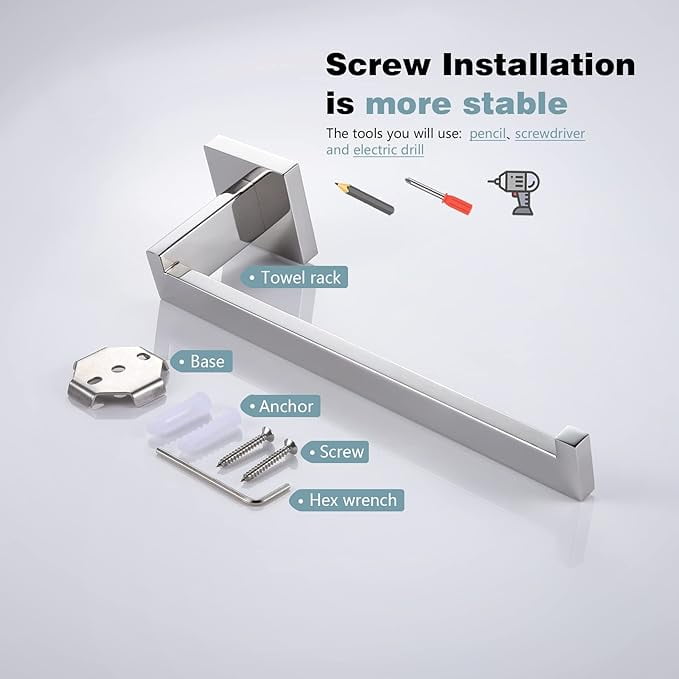 Screw Installation is more stable

The tools you will use: pencil、screwdriver and electric drill

• Towel rack

• Base

• Anchor

• Screw

• Hex wrench