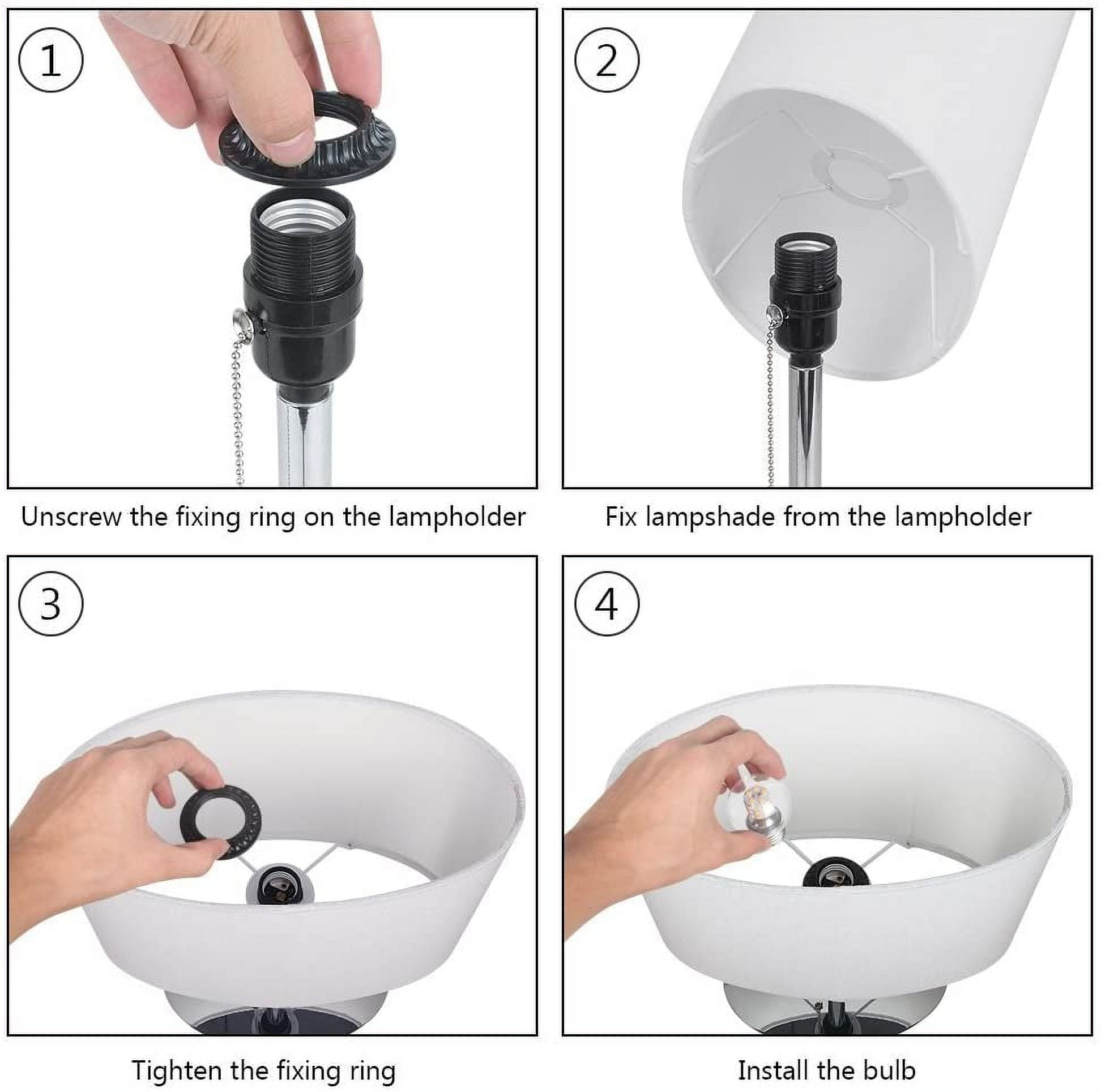 1

Unscrew the fixing ring on the lampholder

2

Fix lampshade from the lampholder

3

Tighten the fixing ring

4

Install the bulb